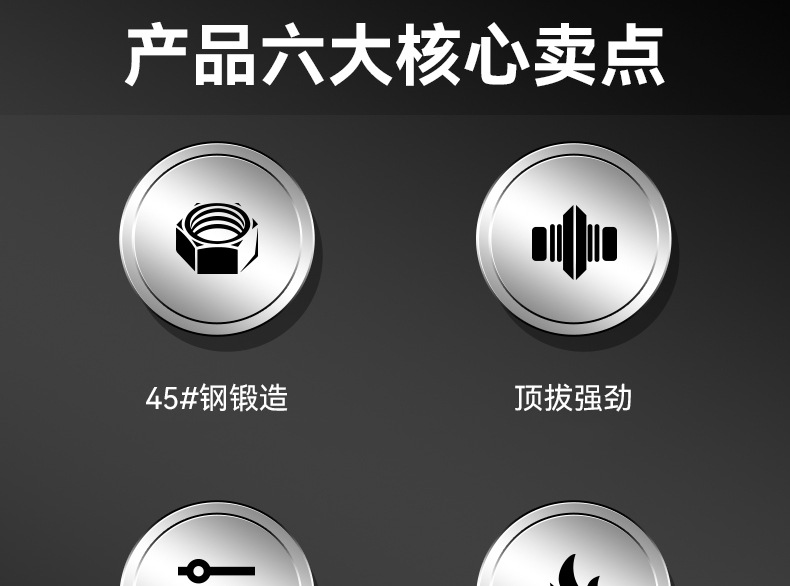 产品六大核心卖点

45#钢锻造

顶拔强劲