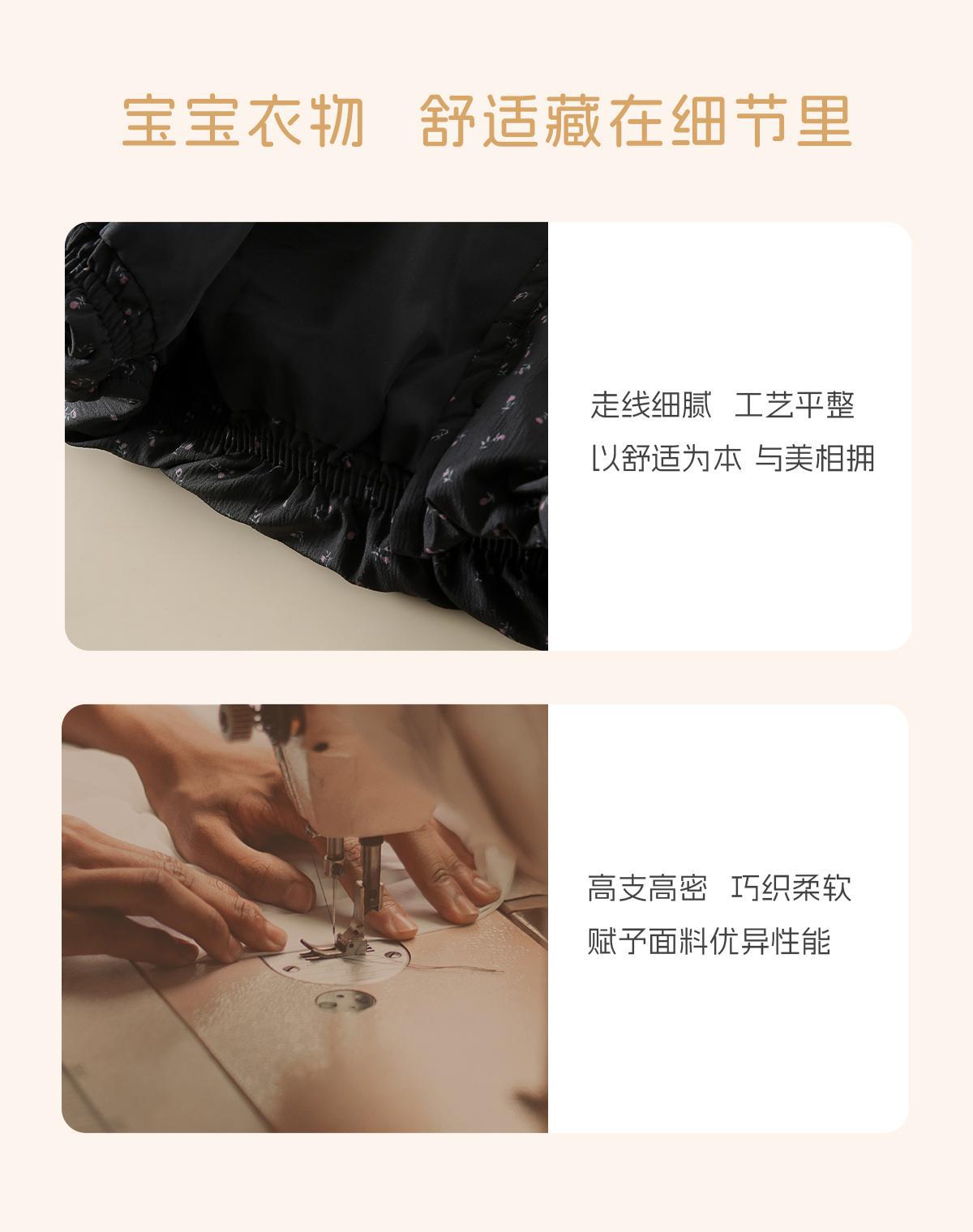 宝宝衣物　舒适藏在细节里

走线细腻　工艺平整
以舒适为本 与美相拥

高支高密　巧织柔软
赋予面料优异性能