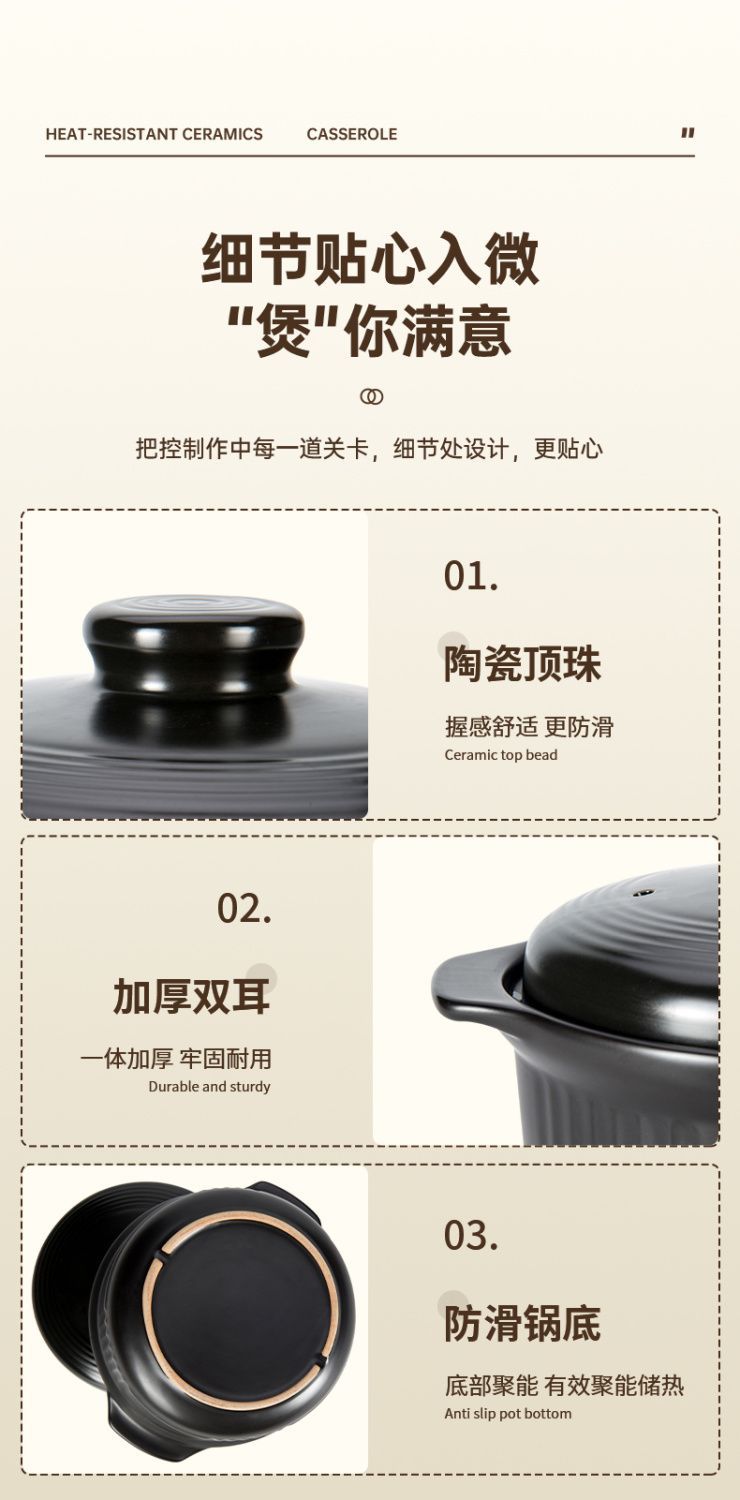 HEAT-RESISTANT CERAMICS CASSEROLE "

细节贴心入微
"煲"你满意

把控制作中每一道关卡，细节处设计，更贴心

01.

陶瓷顶珠

握感舒适 更防滑
Ceramic top bead

02.

加厚双耳

一体加厚 牢固耐用
Durable and sturdy

03.

防滑锅底

底部聚能 有效聚能储热
Anti slip pot bottom