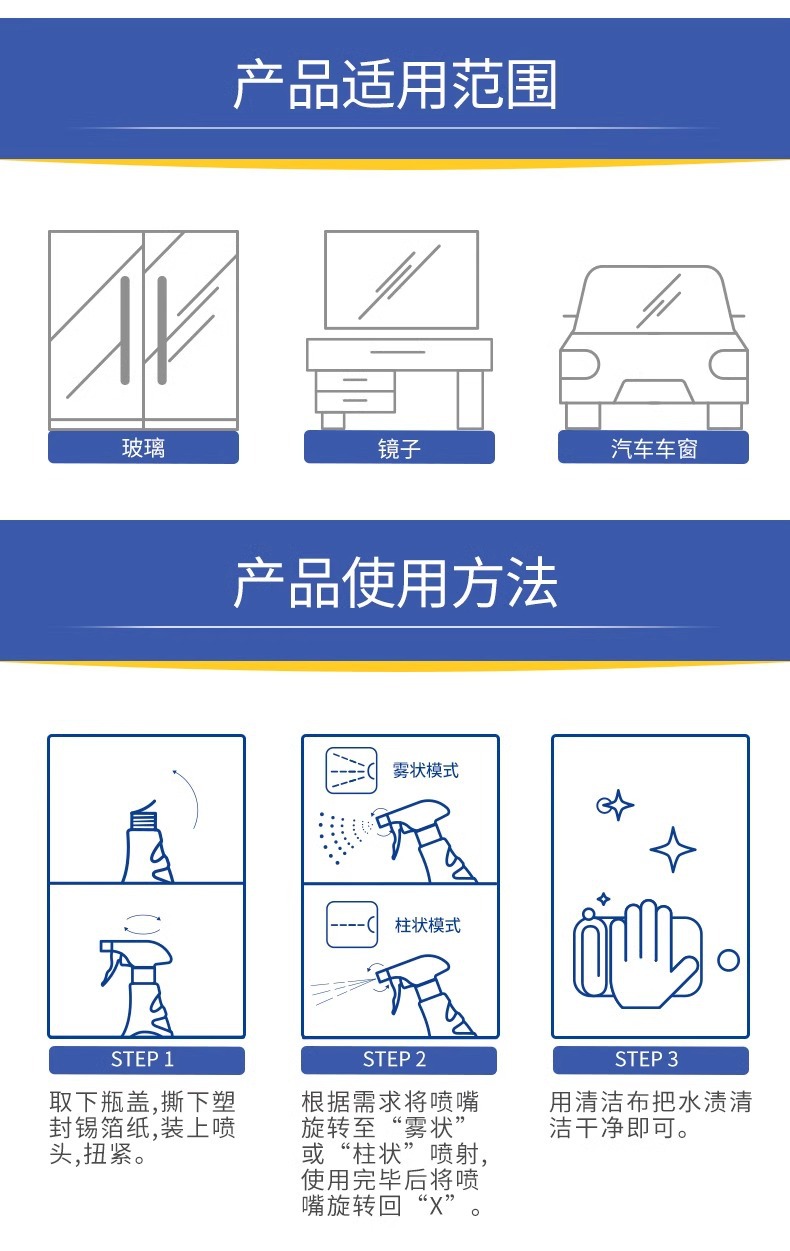 产品适用范围

玻璃

镜子

汽车车窗

产品使用方法

雾状模式

柱状模式

STEP 1

取下瓶盖,撕下塑封锡箔纸,装上喷头,扭紧。

STEP 2

根据需求将喷嘴旋转至“雾状”或“柱状”喷射,使用完毕后将喷嘴旋转回“X”。

STEP 3

用清洁布把水渍清洁干净即可。