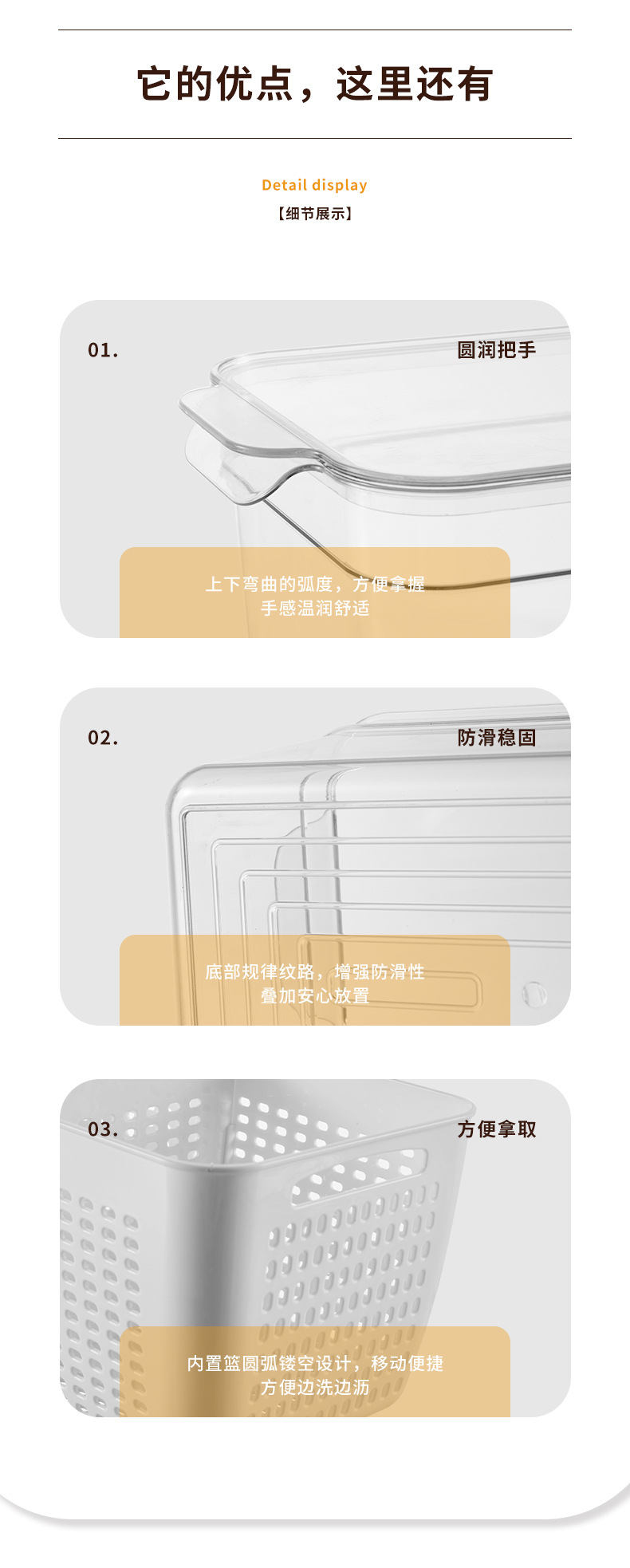 它的优点，这里还有

Detail display
【细节展示】

01.
圆润把手
上下弯曲的弧度，方便拿握
手感温润舒适

02.
防滑稳固
底部规律纹路，增强防滑性
叠加安心放置

03.
方便拿取
内置篮圆弧镂空设计，移动便捷
方便边洗边沥