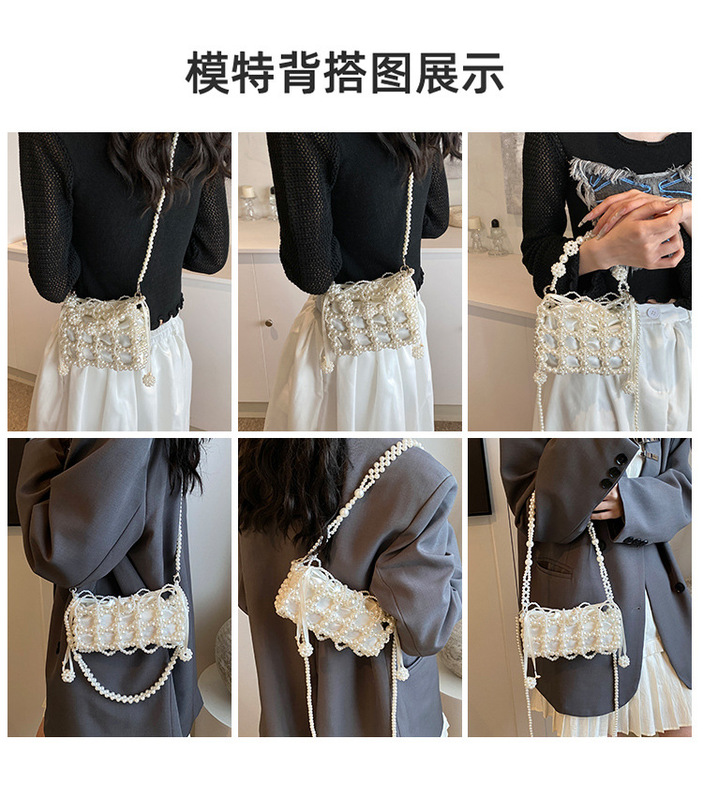 模特背搭图展示