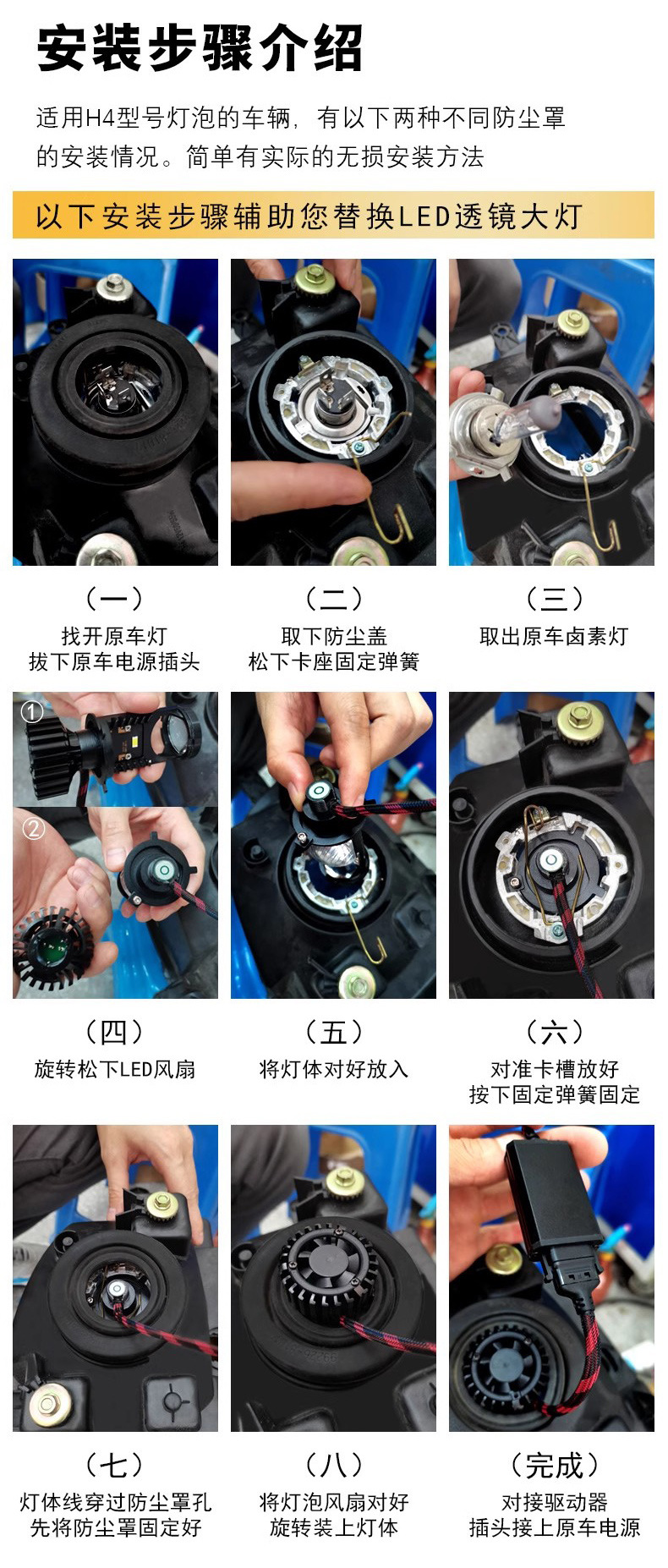 安装步骤介绍

适用H4型号灯泡的车辆，有以下两种不同防尘罩的安装情况。简单有实际的无损安装方法

以下安装步骤辅助您替换LED透镜大灯

（一）
找开原车灯
拔下原车电源插头

（二）
取下防尘盖
松下卡座固定弹簧

（三）
取出原车卤素灯

①

②

（四）
旋转松下LED风扇

（五）
将灯体对好放入

（六）
对准卡槽放好
按下固定弹簧固定

（七）
灯体线穿过防尘罩孔
先将防尘罩固定好

（八）
将灯泡风扇对好
旋转装上灯体

（完成）
对接驱动器
插头接上原车电源