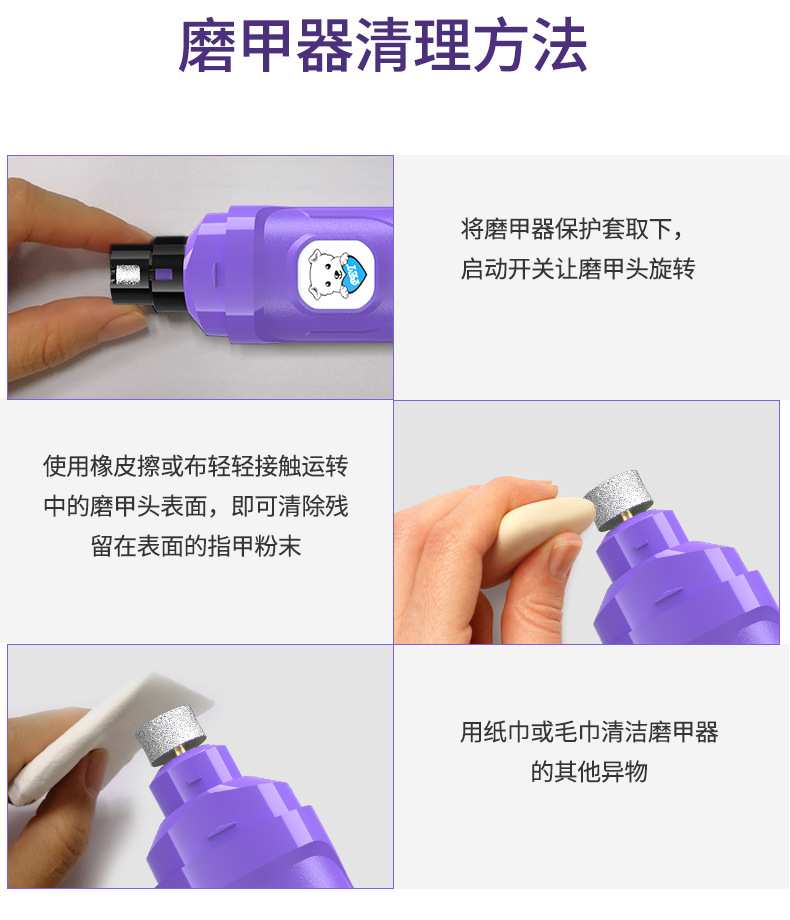 磨甲器清理方法

将磨甲器保护套取下，启动开关让磨甲头旋转

使用橡皮擦或布轻轻接触运转中的磨甲头表面，即可清除残留在表面的指甲粉末

用纸巾或毛巾清洁磨甲器的其他异物