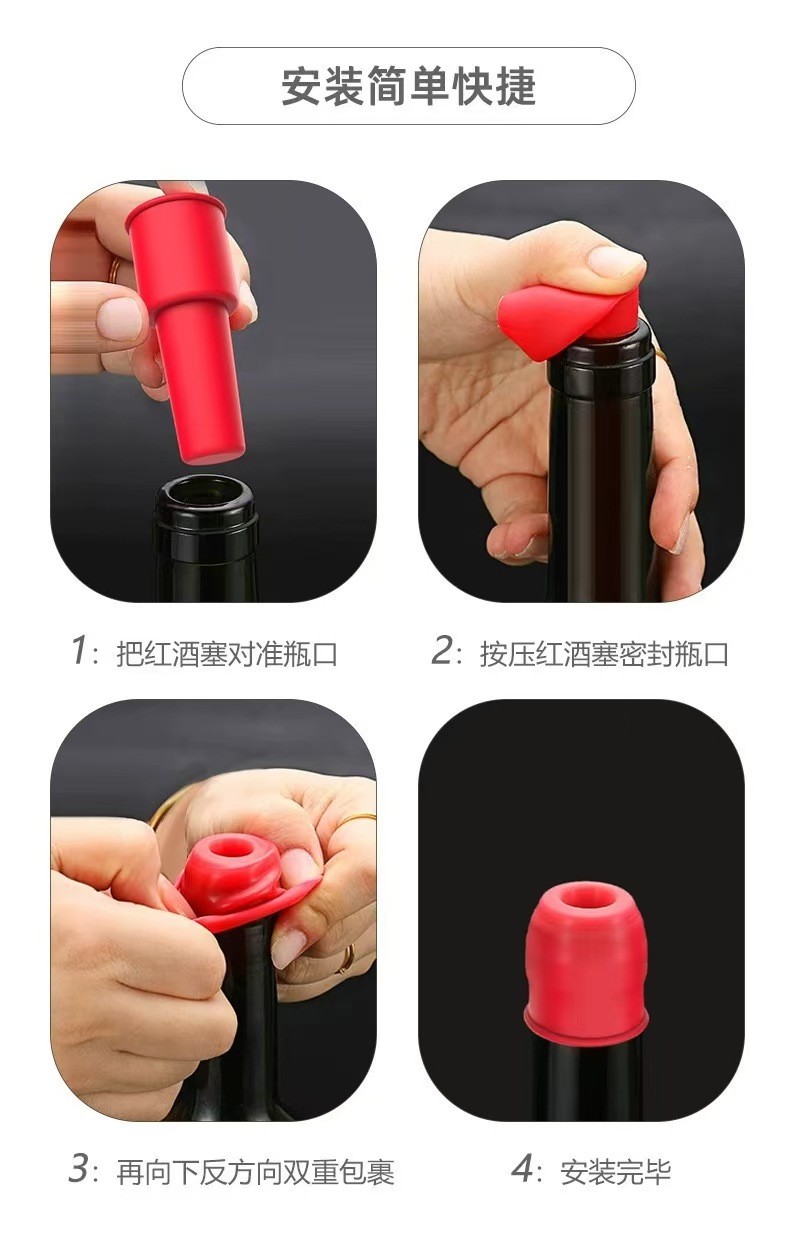 安装简单快捷

1: 把红酒塞对准瓶口

2: 按压红酒塞密封瓶口

3: 再向下反方向双重包裹

4: 安装完毕