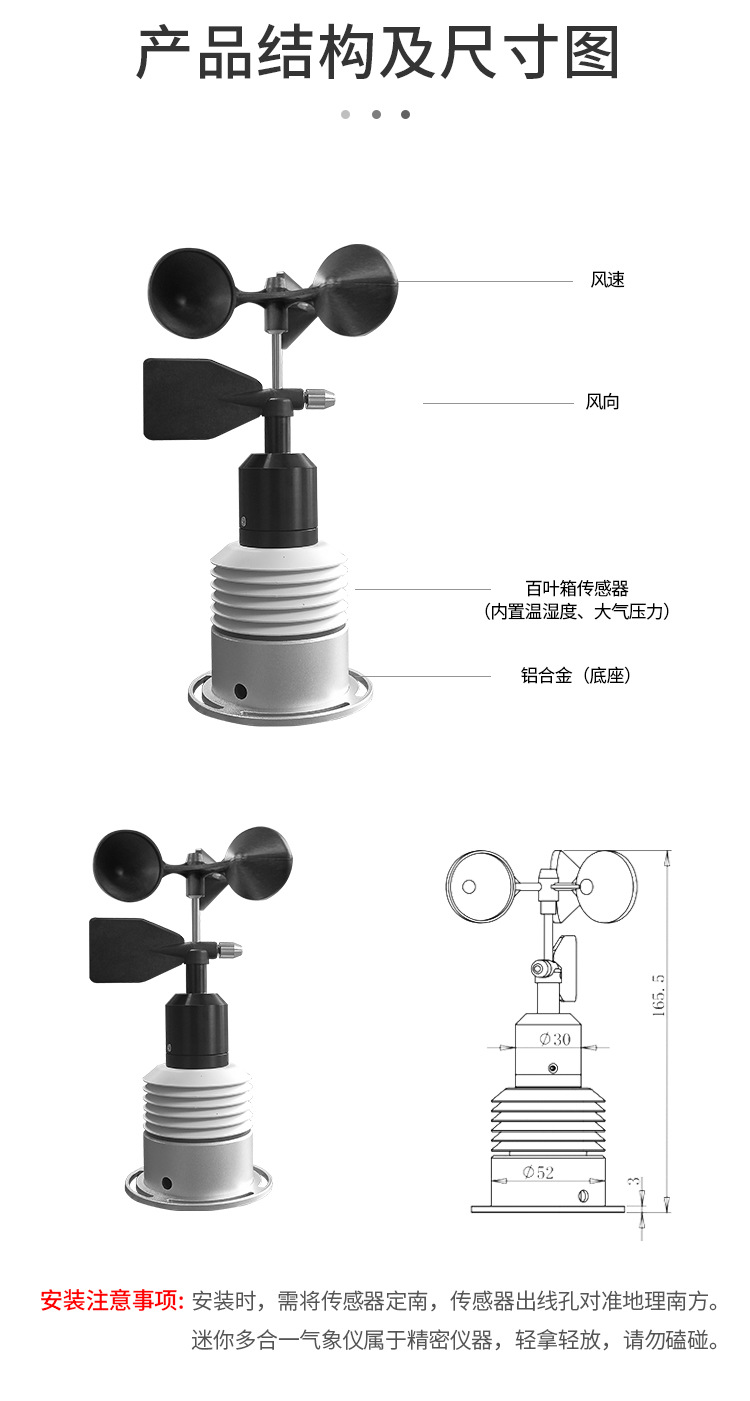 产品结构及尺寸图

风速

风向

百叶箱传感器
（内置温湿度、大气压力）

铝合金（底座）

165.5

$\varnothing 30$

$\varnothing 52$

3

安装注意事项: 安装时，需将传感器定南，传感器出线孔对准地理南方。
迷你多合一气象仪属于精密仪器，轻拿轻放，请勿磕碰。