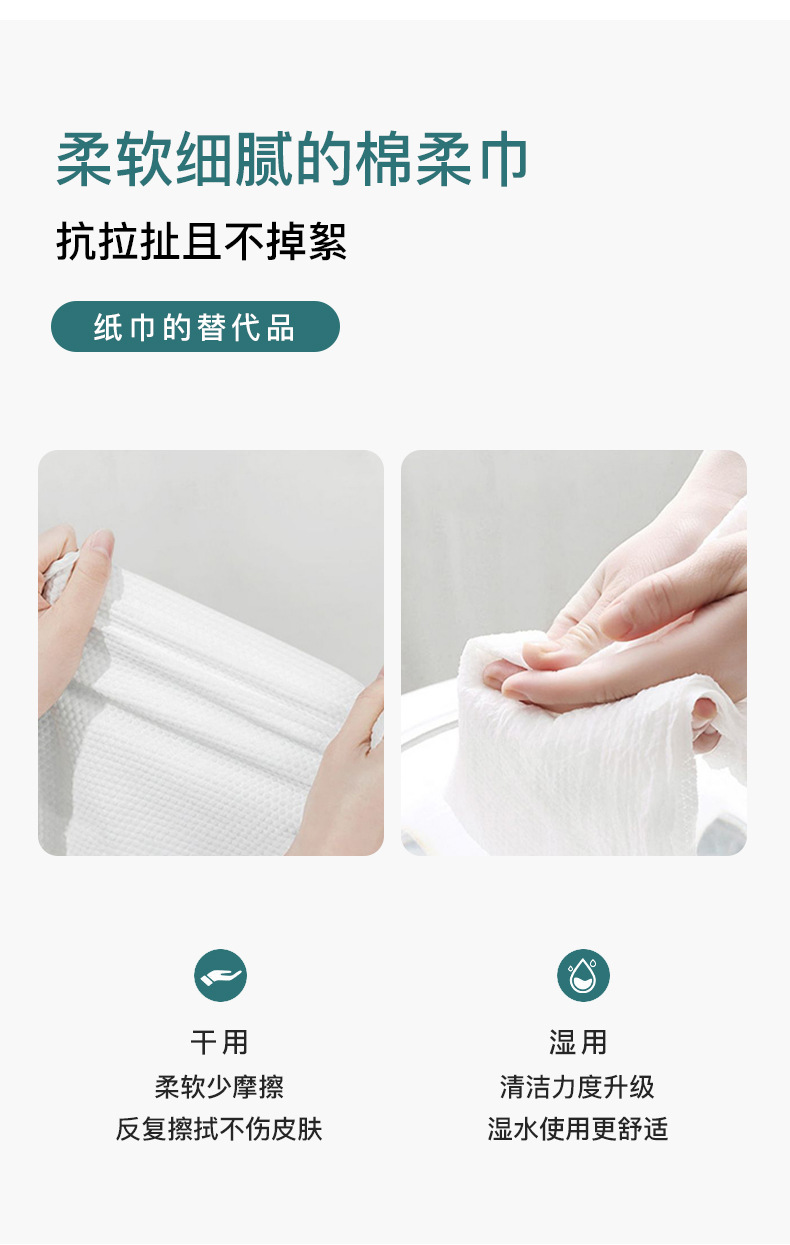 柔软细腻的棉柔巾

抗拉扯且不掉絮

纸巾的替代品

干用

柔软少摩擦

反复擦拭不伤皮肤

湿用

清洁力度升级

湿水使用更舒适