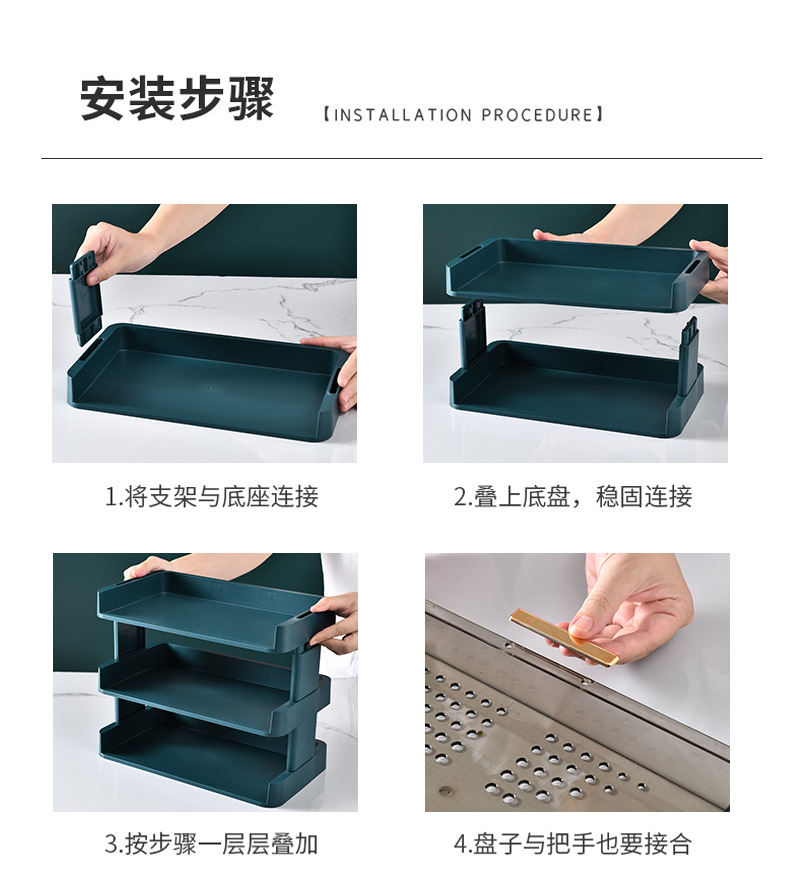 安装步骤 【INSTALLATION PROCEDURE】

1.将支架与底座连接

2.叠上底盘，稳固连接

3.按步骤一层层叠加

4.盘子与把手也要接合