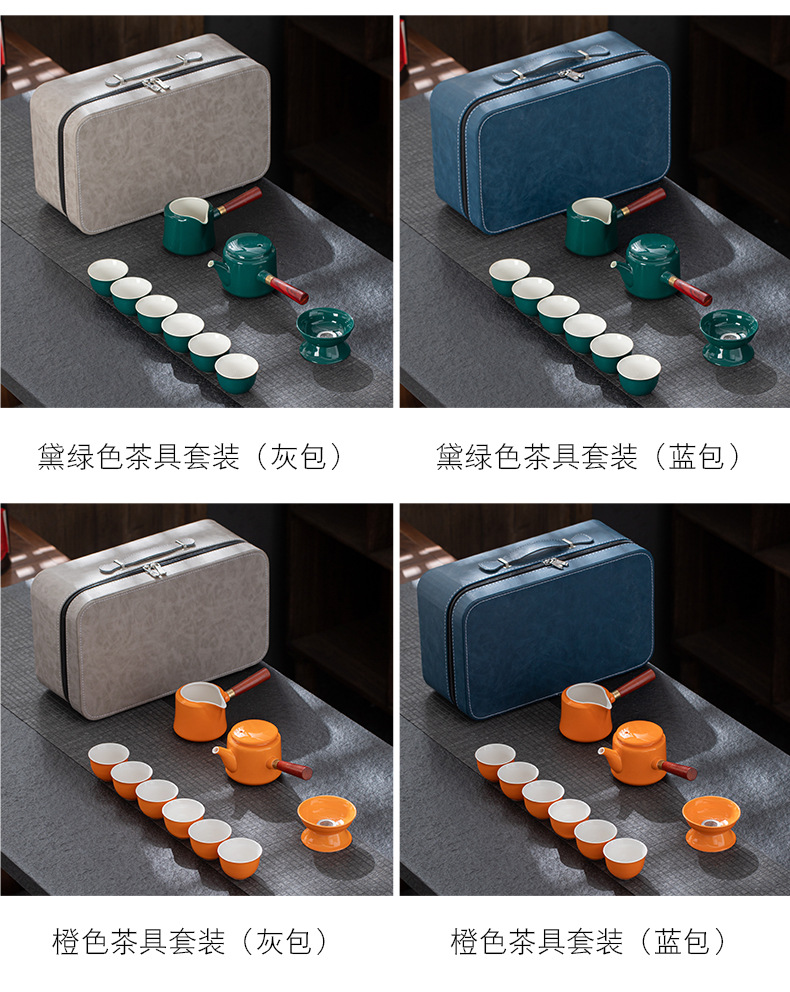 黛绿色茶具套装（灰包）

黛绿色茶具套装（蓝包）

橙色茶具套装（灰包）

橙色茶具套装（蓝包）