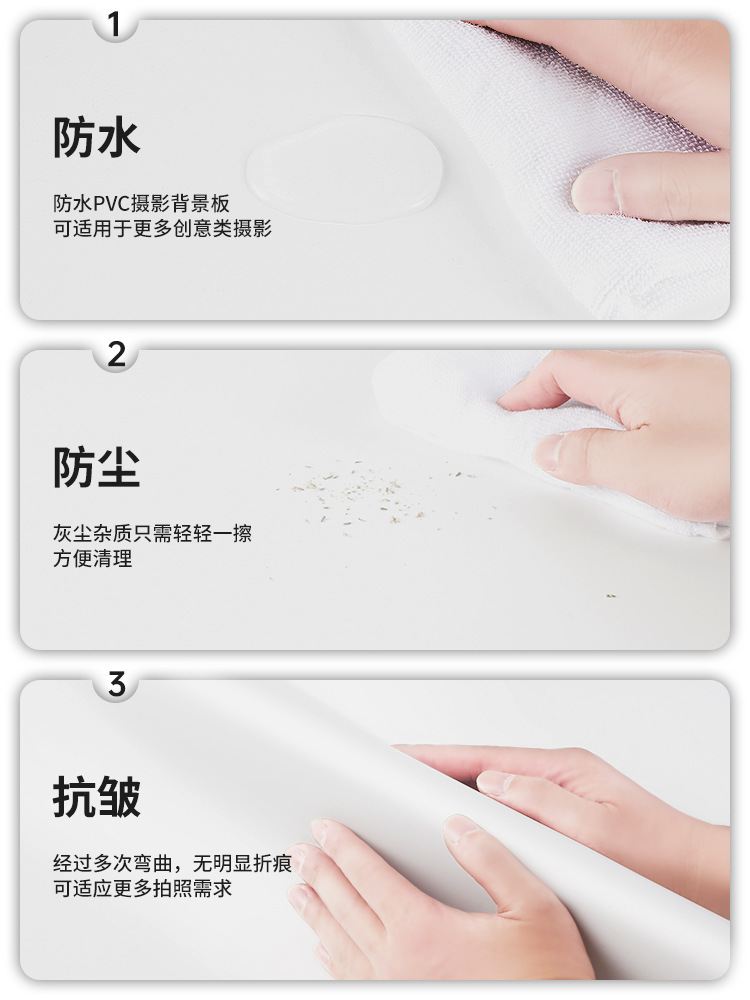 1

防水

防水PVC摄影背景板
可适用于更多创意类摄影

2

防尘

灰尘杂质只需轻轻一擦
方便清理

3

抗皱

经过多次弯曲，无明显折痕
可适应更多拍照需求