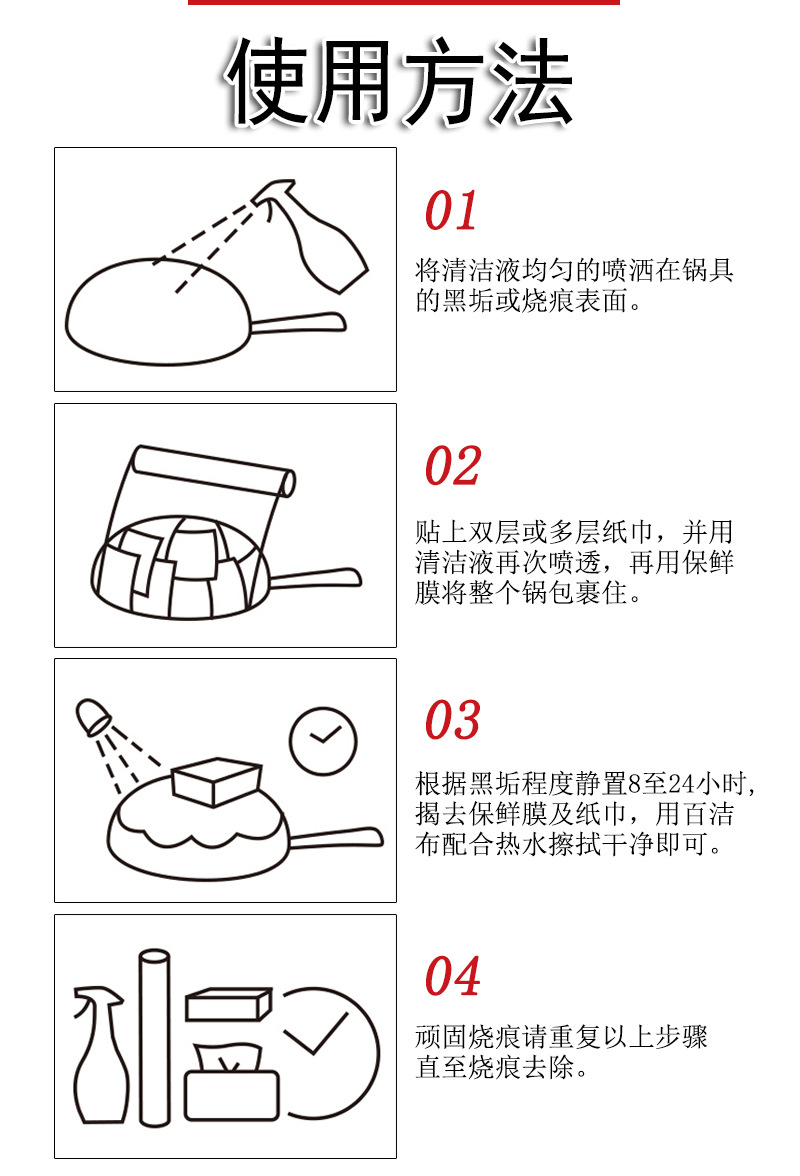 使用方法

01

将清洁液均匀的喷洒在锅具的黑垢或烧痕表面。

02

贴上双层或多层纸巾，并用清洁液再次喷透，再用保鲜膜将整个锅包裹住。

03

根据黑垢程度静置8至24小时，揭去保鲜膜及纸巾，用百洁布配合热水擦拭干净即可。

04

顽固烧痕请重复以上步骤直至烧痕去除。