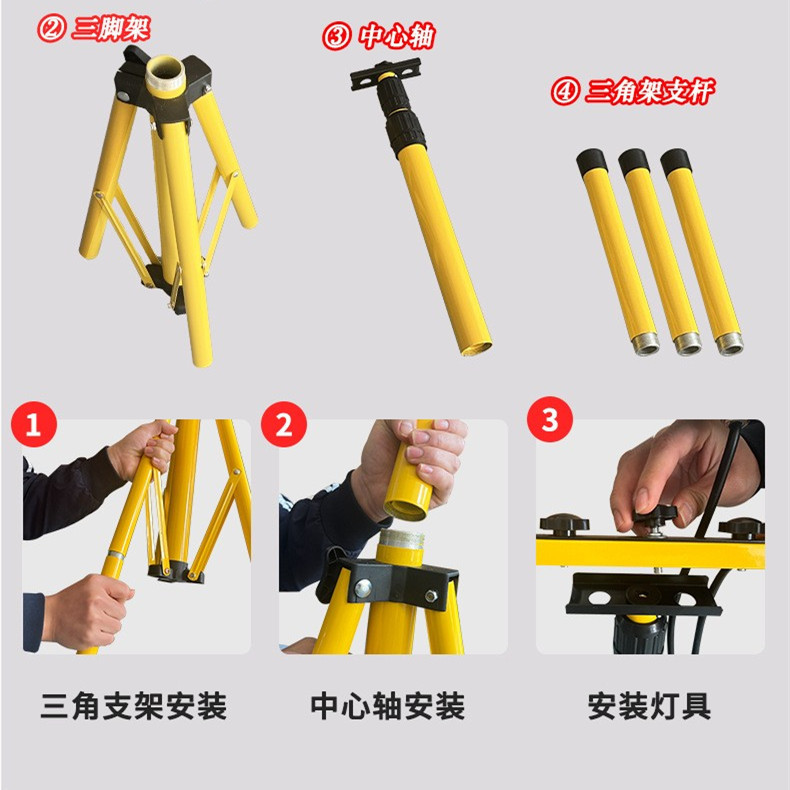 ② 三脚架

③ 中心轴

④ 三角架支杆

1

2

3

三角支架安装

中心轴安装

安装灯具