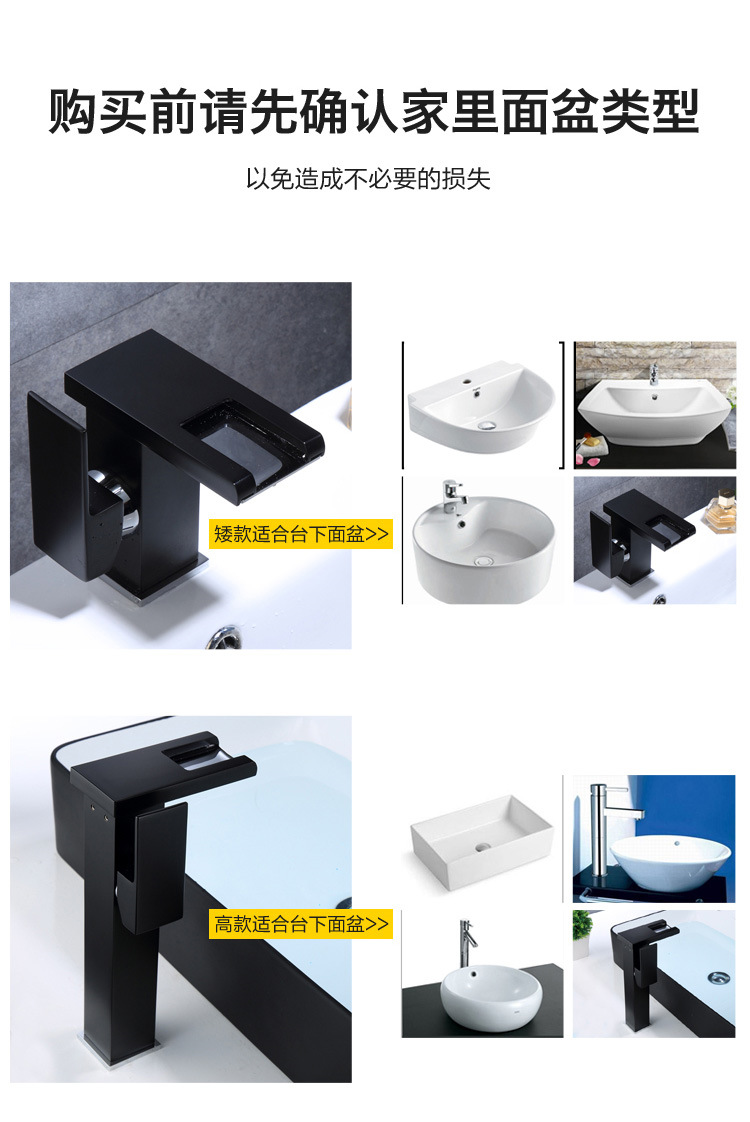 购买前请先确认家里面盆类型

以免造成不必要的损失

矮款适合台下面盆>>

高款适合台下面盆>>