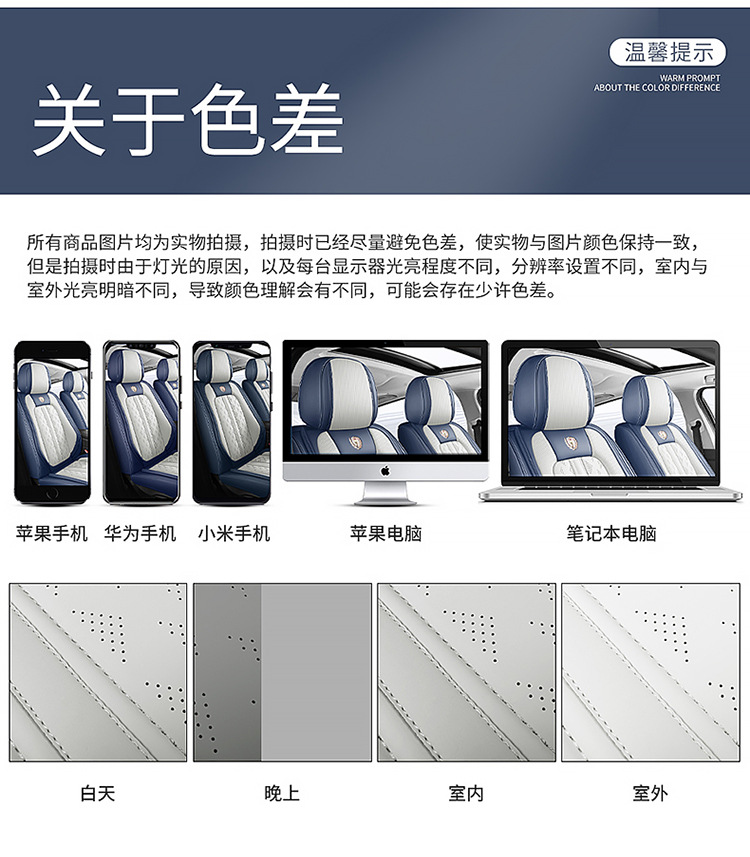 关于色差

温馨提示
WARM PROMPT
ABOUT THE COLOR DIFFERENCE

所有商品图片均为实物拍摄，拍摄时已经尽量避免色差，使实物与图片颜色保持一致，但是拍摄时由于灯光的原因，以及每台显示器光亮程度不同，分辨率设置不同，室内与室外光亮明暗不同，导致颜色理解会有不同，可能会存在少许色差。

苹果手机 华为手机 小米手机 苹果电脑 笔记本电脑

白天 晚上 室内 室外