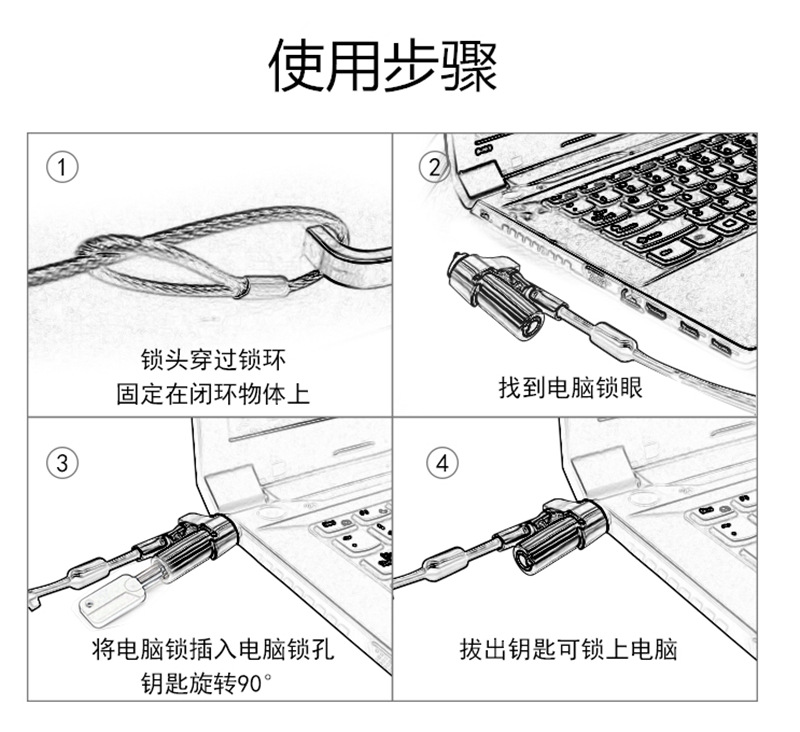 使用步骤

①

锁头穿过锁环
固定在闭环物体上

②

找到电脑锁眼

③

将电脑锁插入电脑锁孔
钥匙旋转90°

④

拔出钥匙可锁上电脑