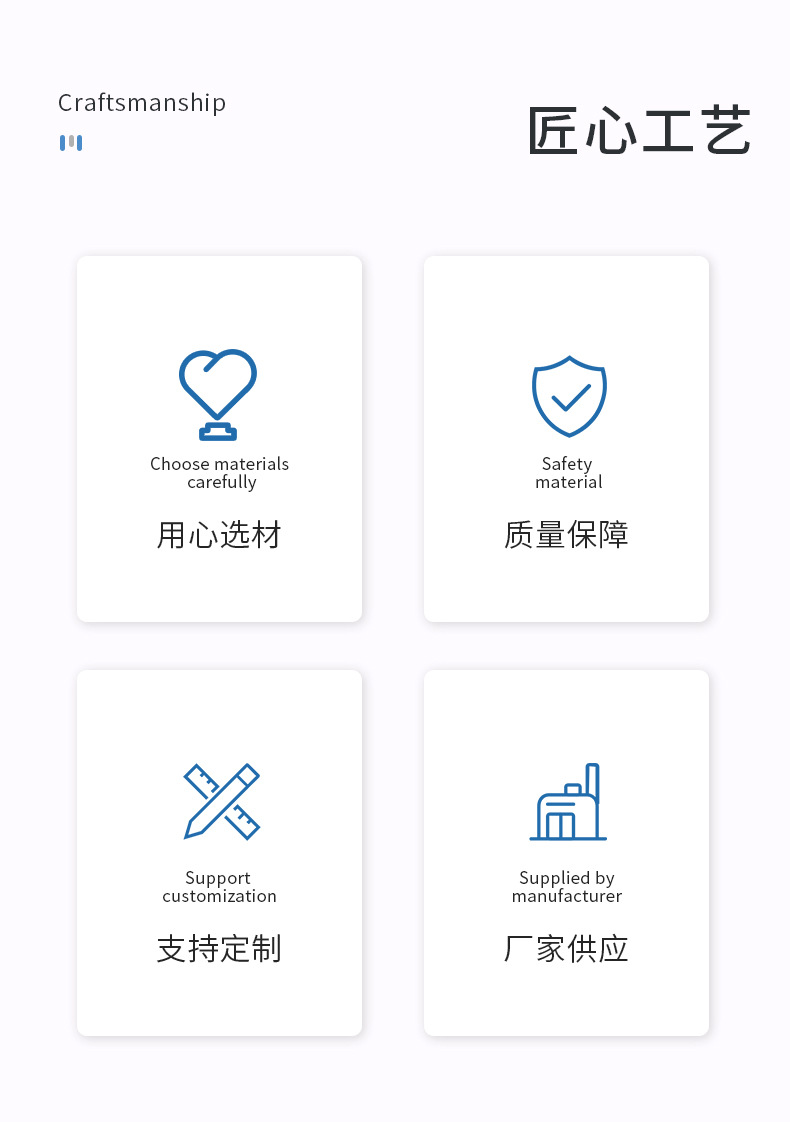 Craftsmanship

匠心工艺

Choose materials carefully

用心选材

Safety material

质量保障

Support customization

支持定制

Supplied by manufacturer

厂家供应