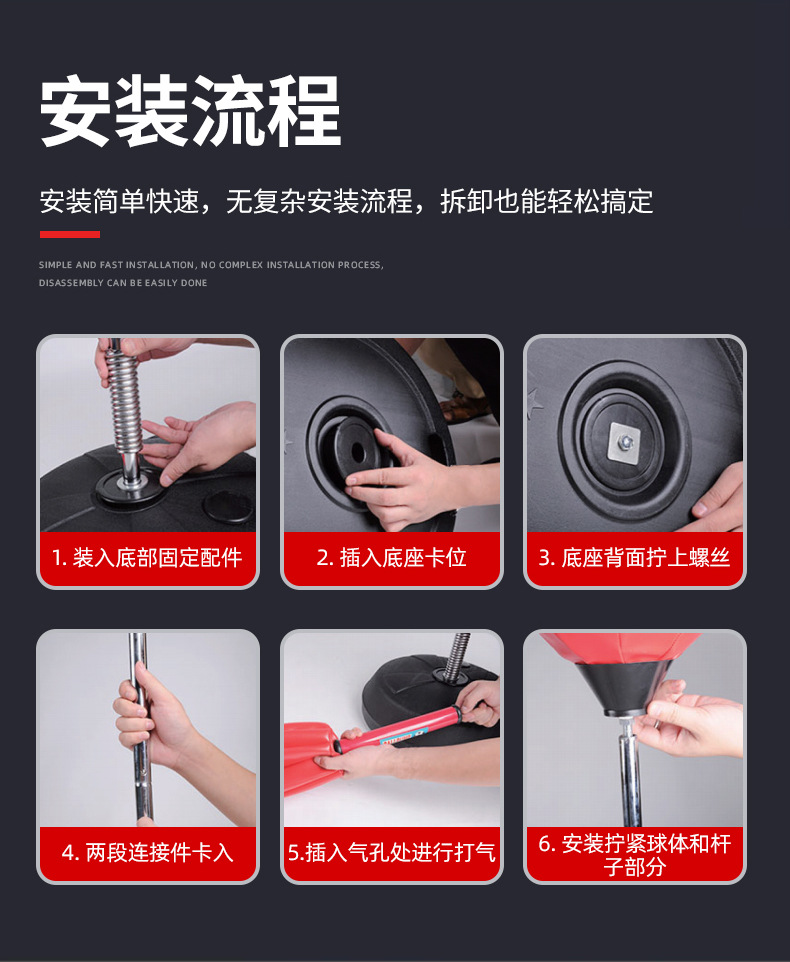 安装流程

安装简单快速，无复杂安装流程，拆卸也能轻松搞定

SIMPLE AND FAST INSTALLATION, NO COMPLEX INSTALLATION PROCESS, DISASSEMBLY CAN BE EASILY DONE

1. 装入底部固定配件

2. 插入底座卡位

3. 底座背面拧上螺丝

4. 两段连接件卡入

5.插入气孔处进行打气

6. 安装拧紧球体和杆子部分