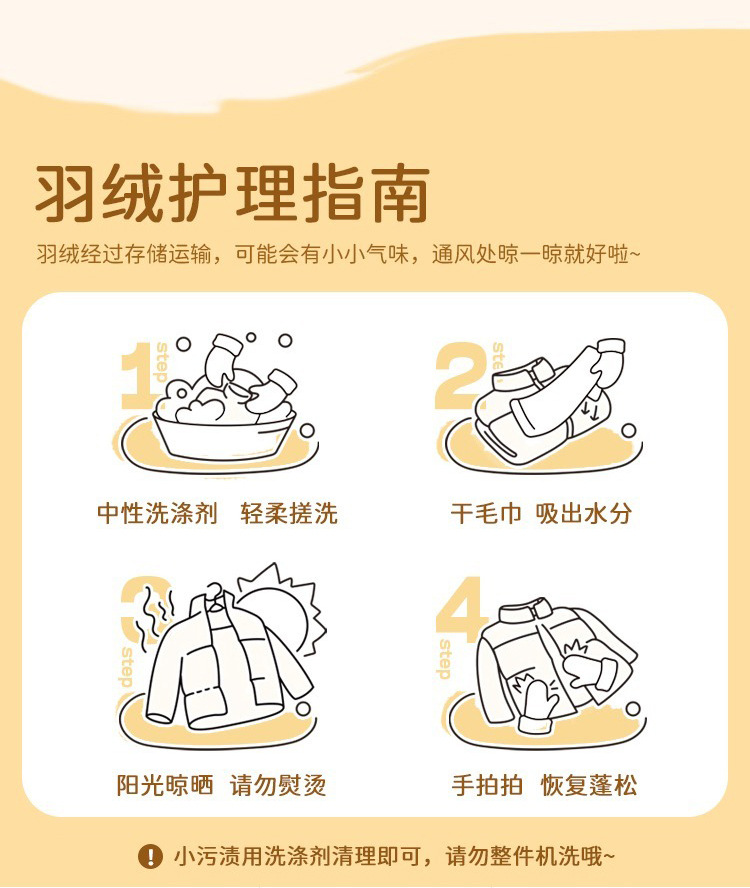 羽绒护理指南

羽绒经过存储运输，可能会有小小气味，通风处晾一晾就好啦~

1 step

中性洗涤剂 轻柔搓洗

2 step

干毛巾 吸出水分

3 step

阳光晾晒 请勿熨烫

4 step

手拍拍 恢复蓬松

! 小污渍用洗涤剂清理即可，请勿整件机洗哦~