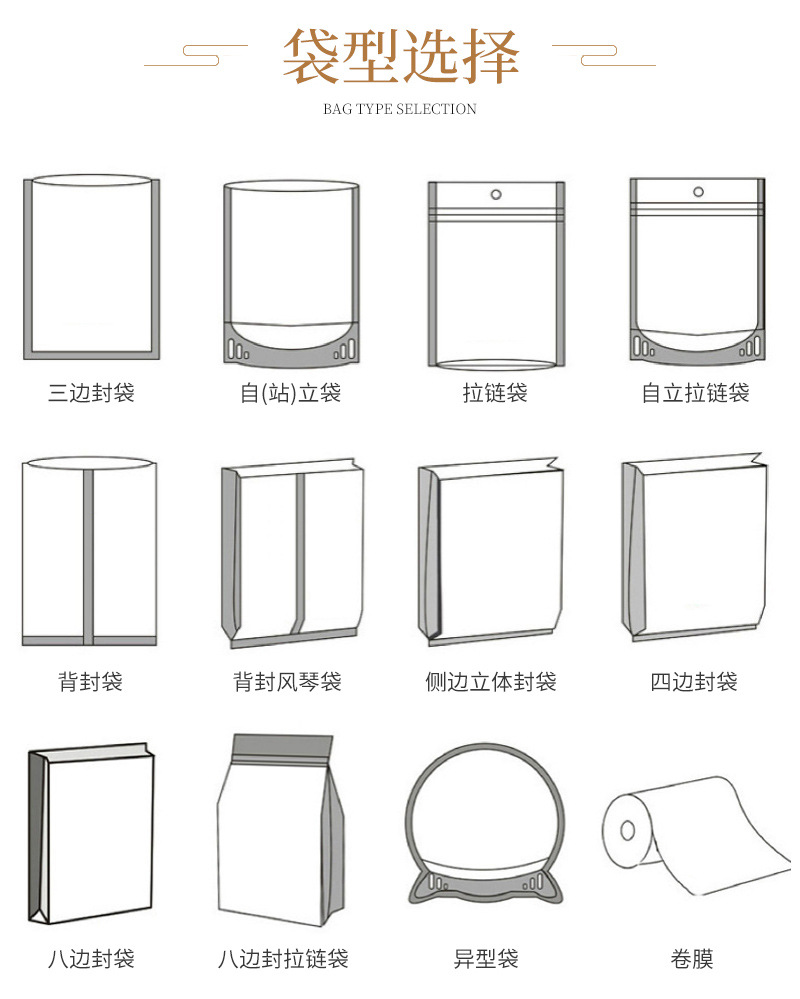 袋型选择

BAG TYPE SELECTION

三边封袋

自(站)立袋

拉链袋

自立拉链袋

背封袋

背封风琴袋

侧边立体封袋

四边封袋

八边封袋

八边封拉链袋

异型袋

卷膜