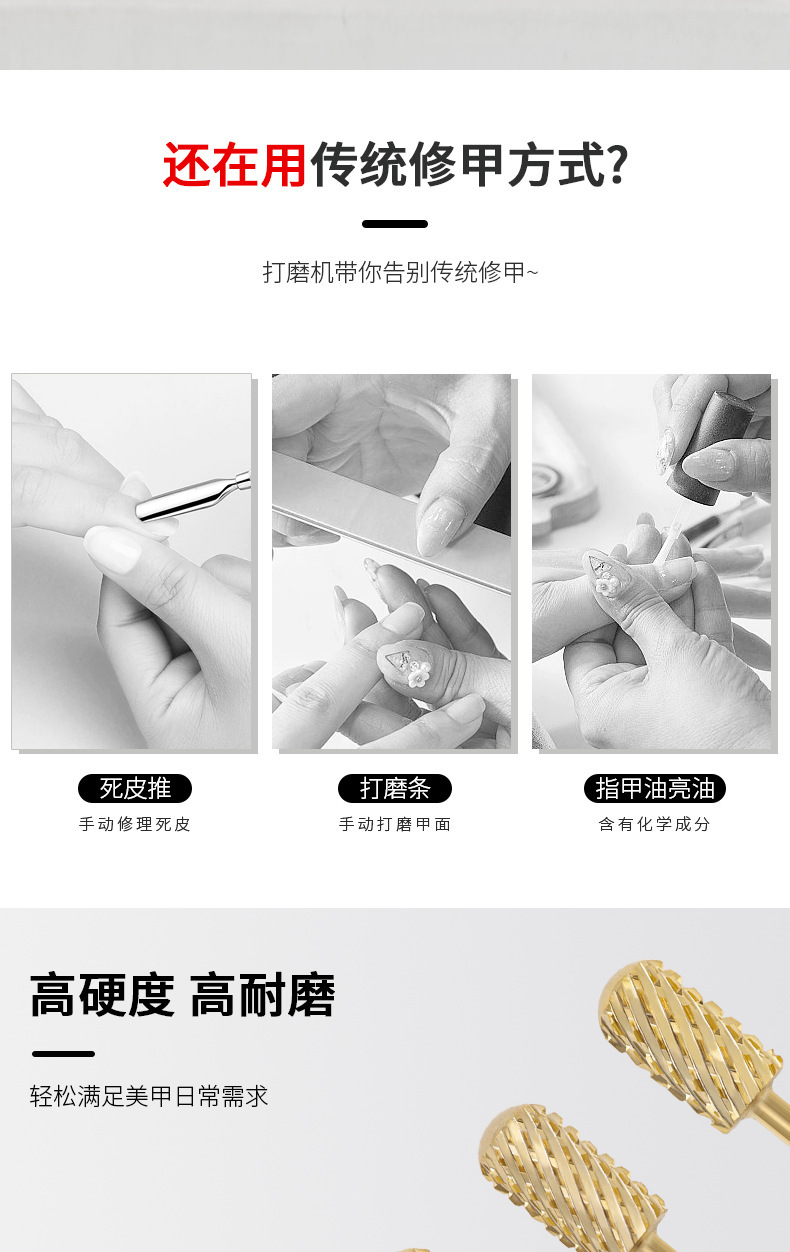 还在用传统修甲方式?

打磨机带你告别传统修甲~

死皮推
手动修理死皮

打磨条
手动打磨甲面

指甲油亮油
含有化学成分

高硬度 高耐磨

轻松满足美甲日常需求