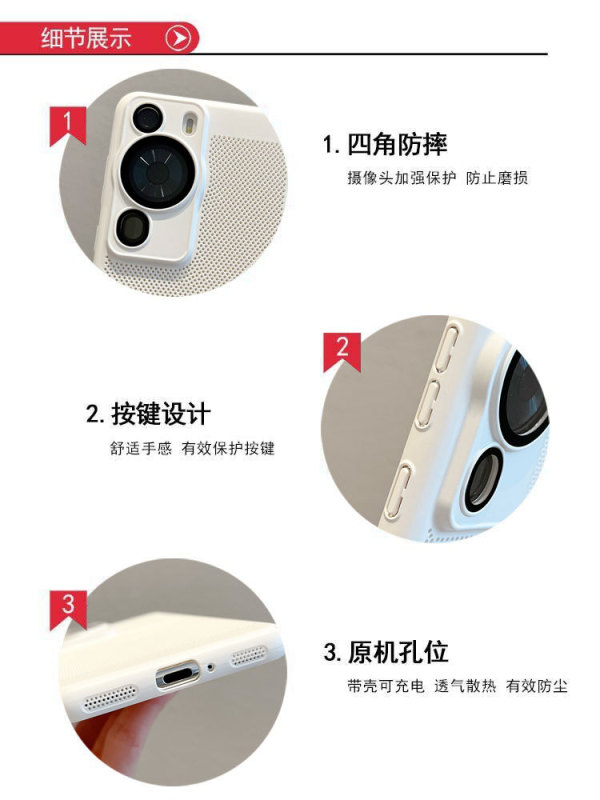 细节展示

1

1. 四角防摔

摄像头加强保护 防止磨损

2

2. 按键设计

舒适手感 有效保护按键

3

3. 原机孔位

带壳可充电 透气散热 有效防尘