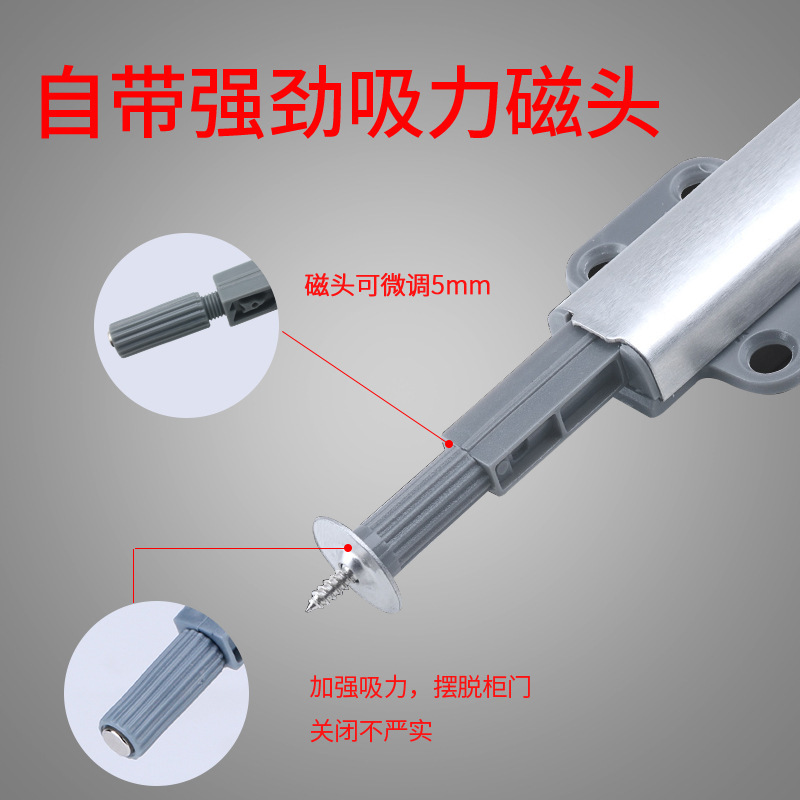 自带强劲吸力磁头

磁头可微调5mm

加强吸力，摆脱柜门关闭不严实