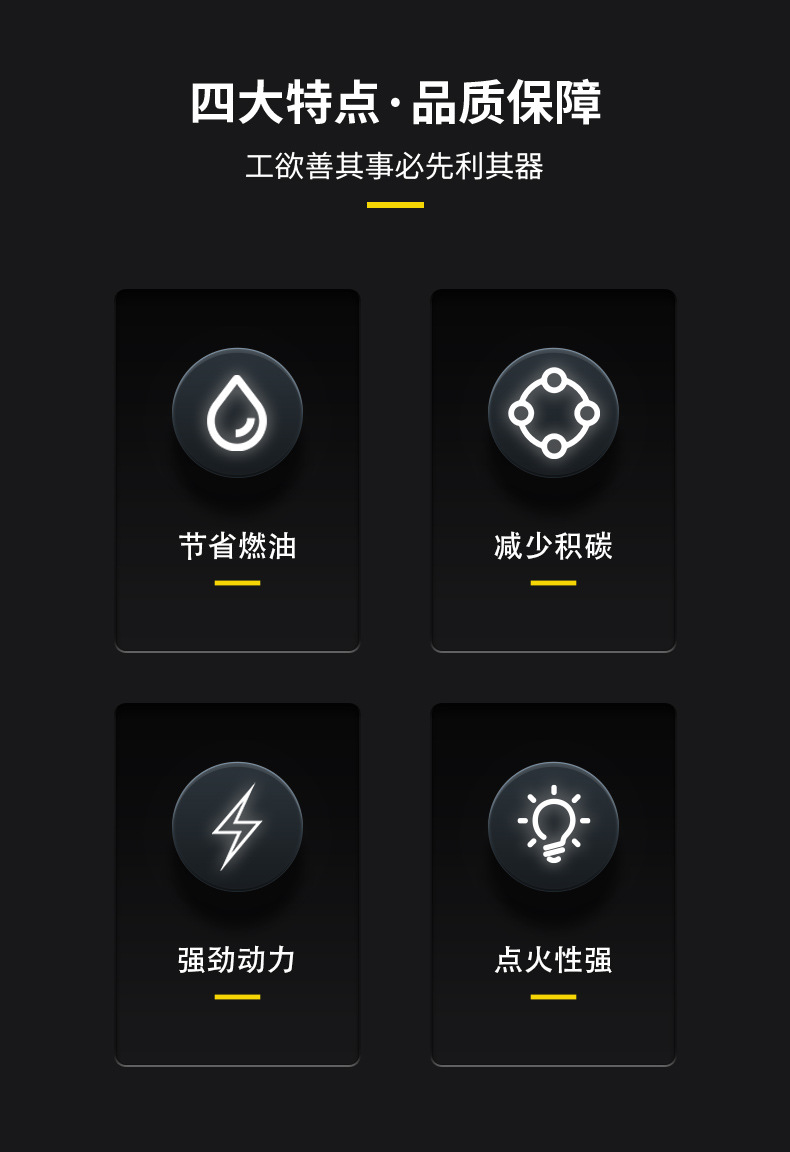 四大特点·品质保障

工欲善其事必先利其器

节省燃油

减少积碳

强劲动力

点火性强