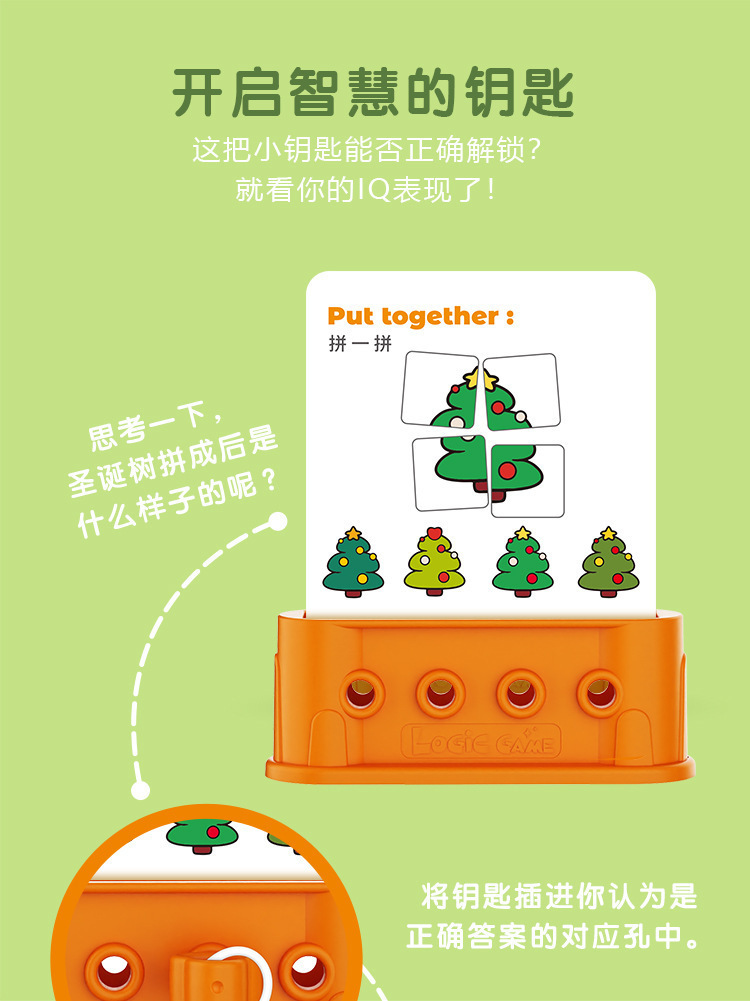 开启智慧的钥匙

这把小钥匙能否正确解锁？
就看你的IQ表现了！

Put together :
拼一拼

思考一下，
圣诞树拼成后是
什么样子的呢？

LOGIC GAME

将钥匙插进你认为是
正确答案的对应孔中。