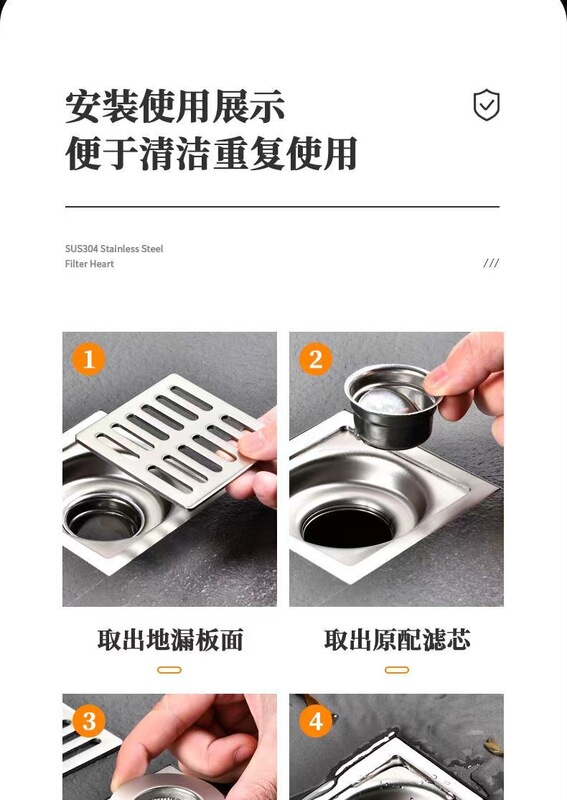 安装使用展示
便于清洁重复使用

SUS304 Stainless Steel
Filter Heart

///

1

2

取出地漏板面

取出原配滤芯

3

4