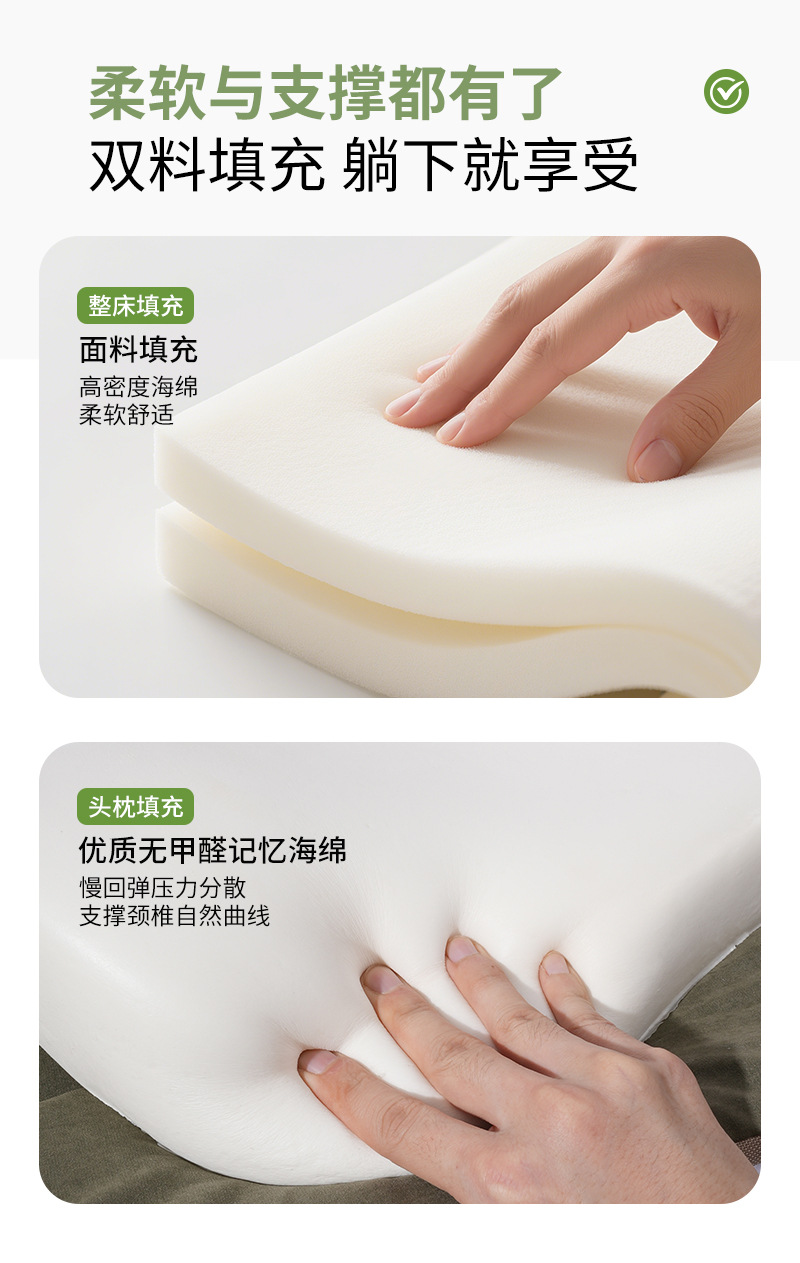 柔软与支撑都有了
双料填充 躺下就享受

整床填充
面料填充
高密度海绵
柔软舒适

头枕填充
优质无甲醛记忆海绵
慢回弹压力分散
支撑颈椎自然曲线