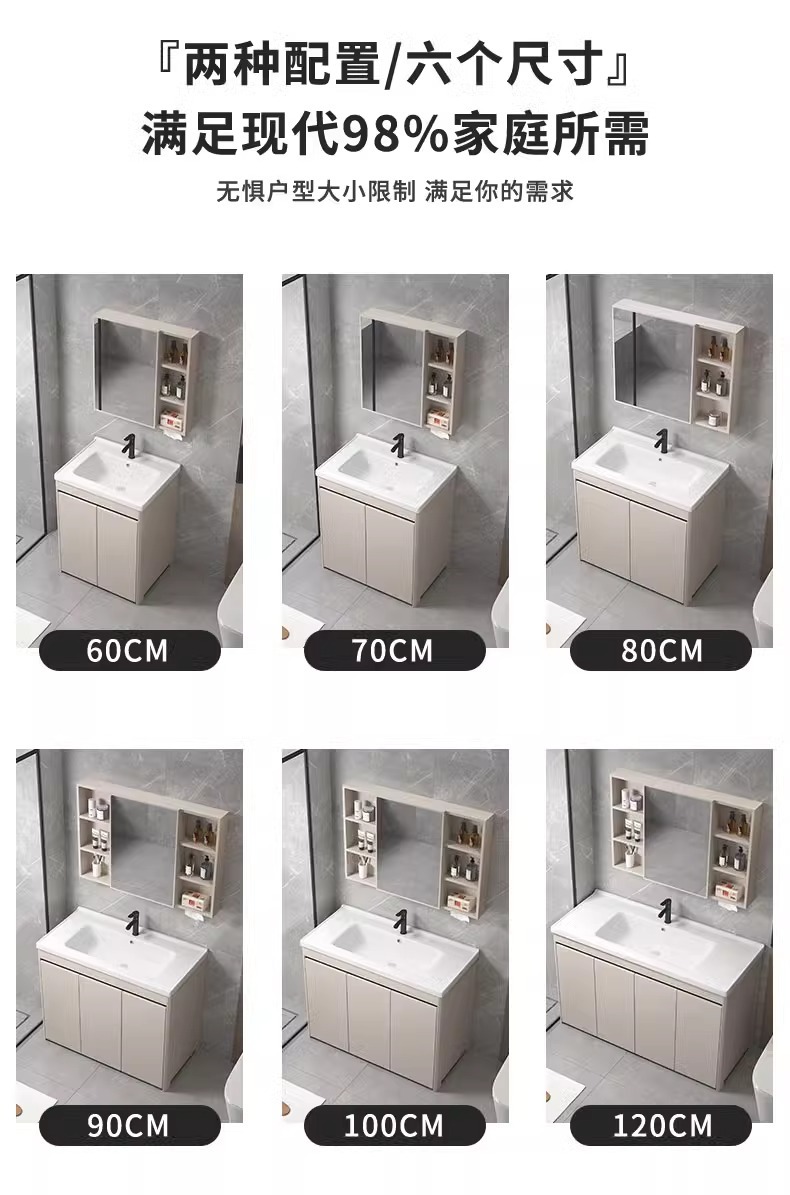 『两种配置/六个尺寸』
满足现代98%家庭所需

无惧户型大小限制 满足你的需求

60CM

70CM

80CM

90CM

100CM

120CM