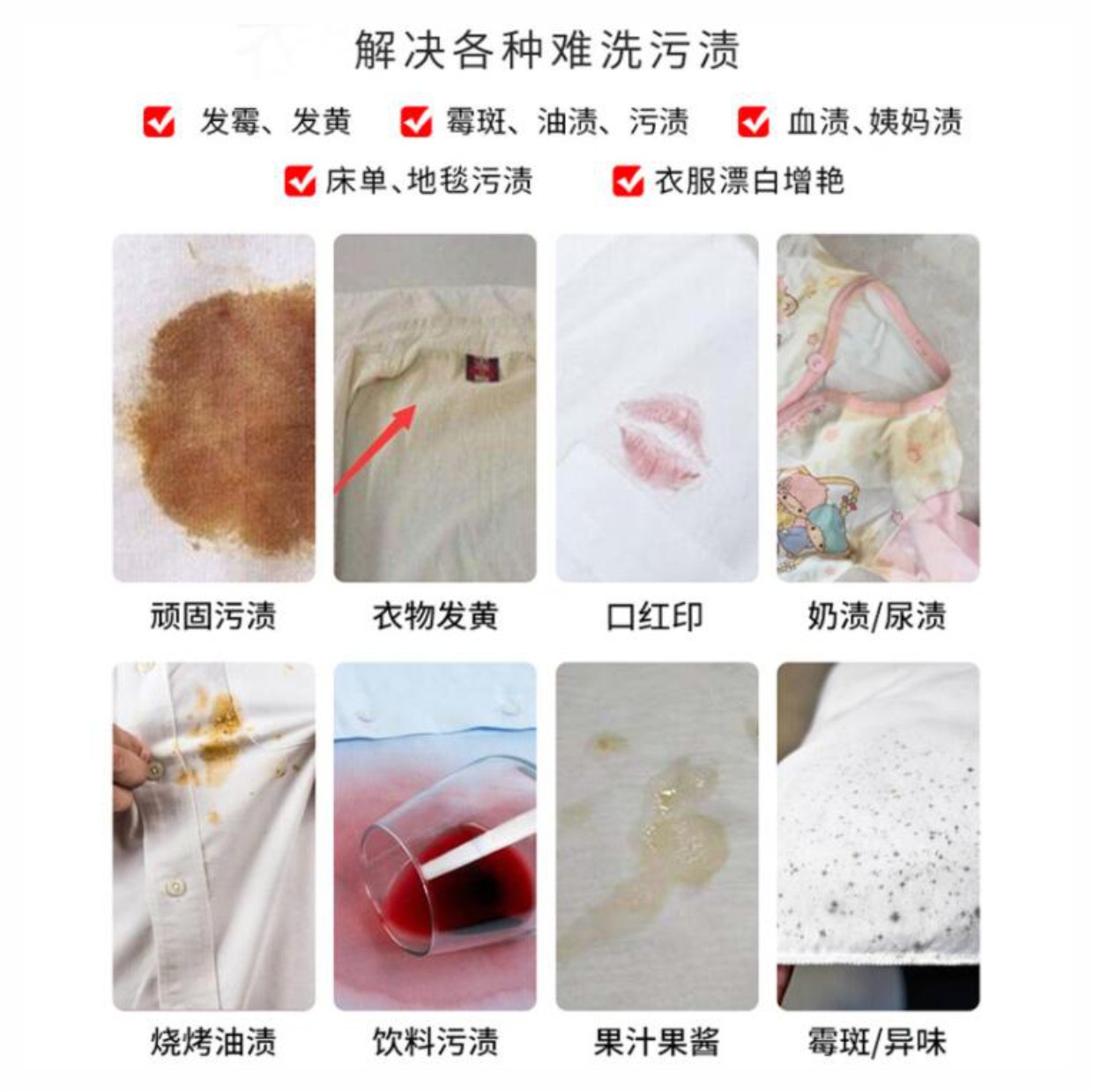 解决各种难洗污渍

发霉、发黄　霉斑、油渍、污渍　血渍、姨妈渍

床单、地毯污渍　衣服漂白增艳

顽固污渍　衣物发黄　口红印　奶渍/尿渍

烧烤油渍　饮料污渍　果汁果酱　霉斑/异味