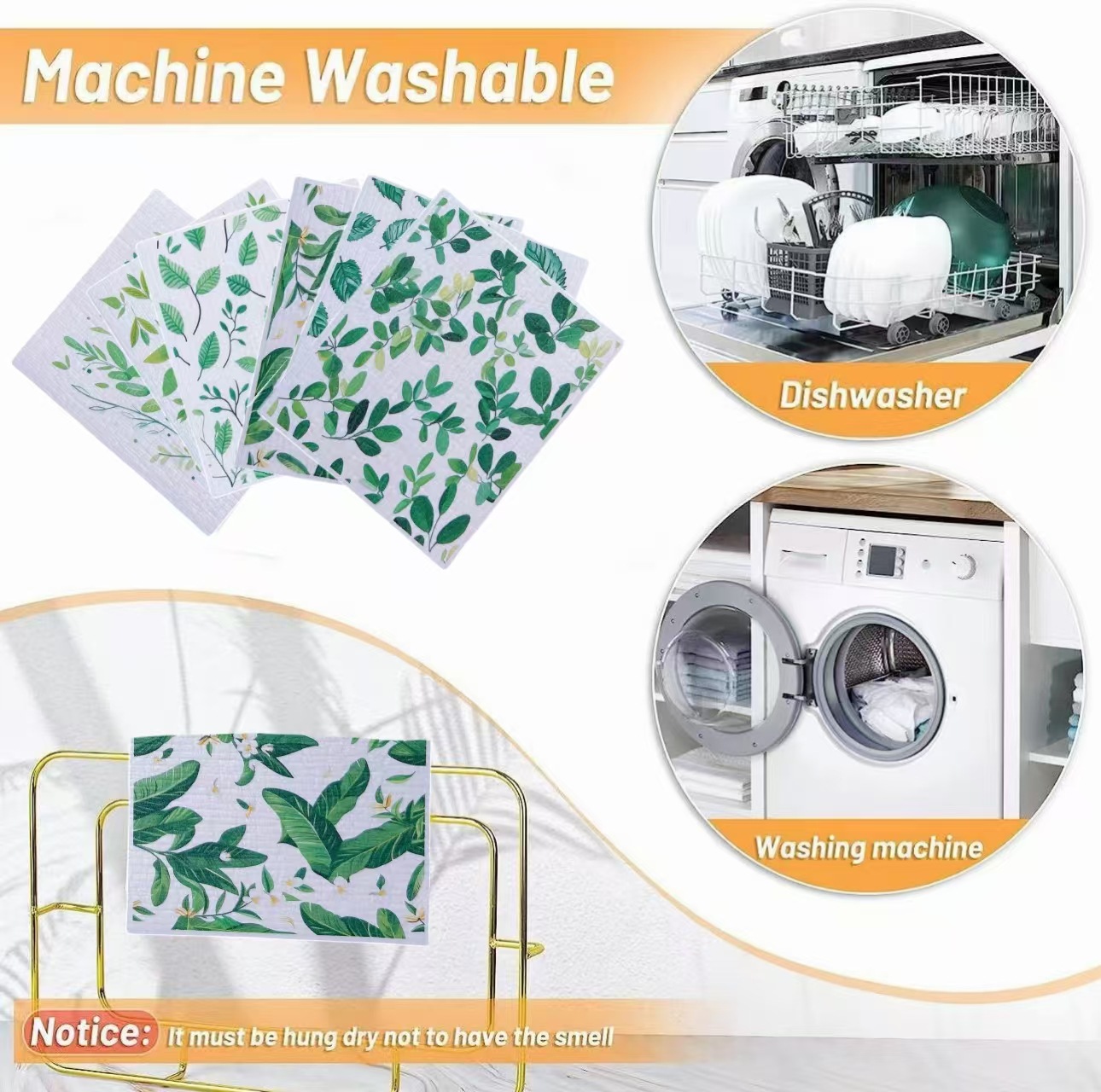 Machine Washable

Dishwasher

Washing machine

Notice: It must be hung dry not to have the smell