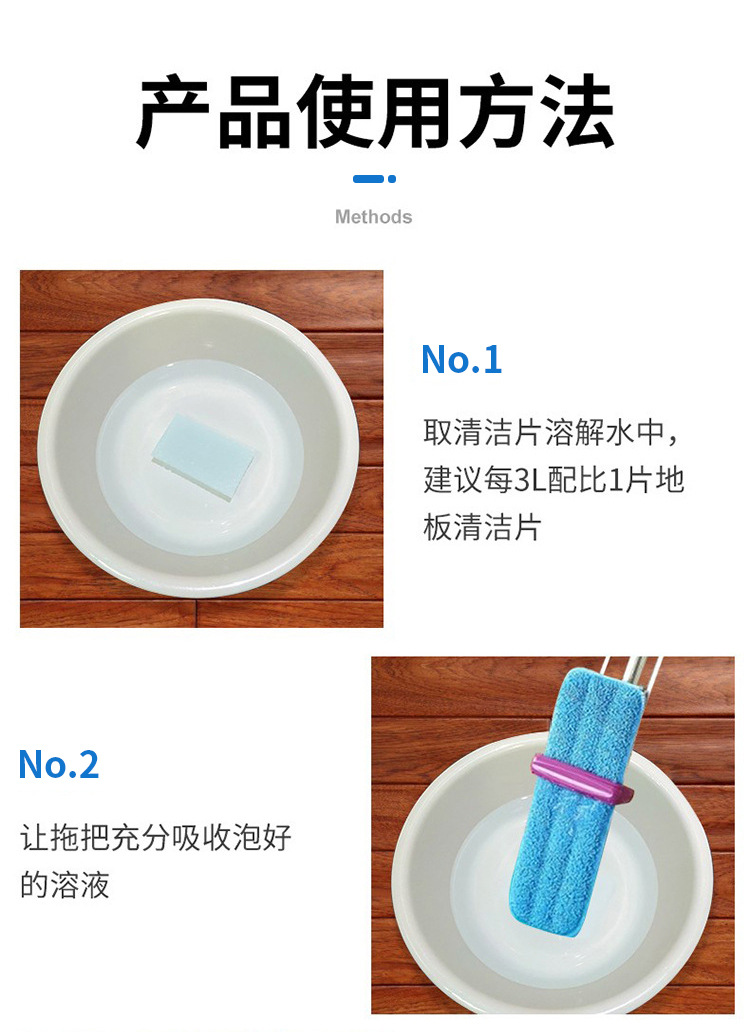 产品使用方法

Methods

No.1

取清洁片溶解水中，建议每3L配比1片地板清洁片

No.2

让拖把充分吸收泡好的溶液