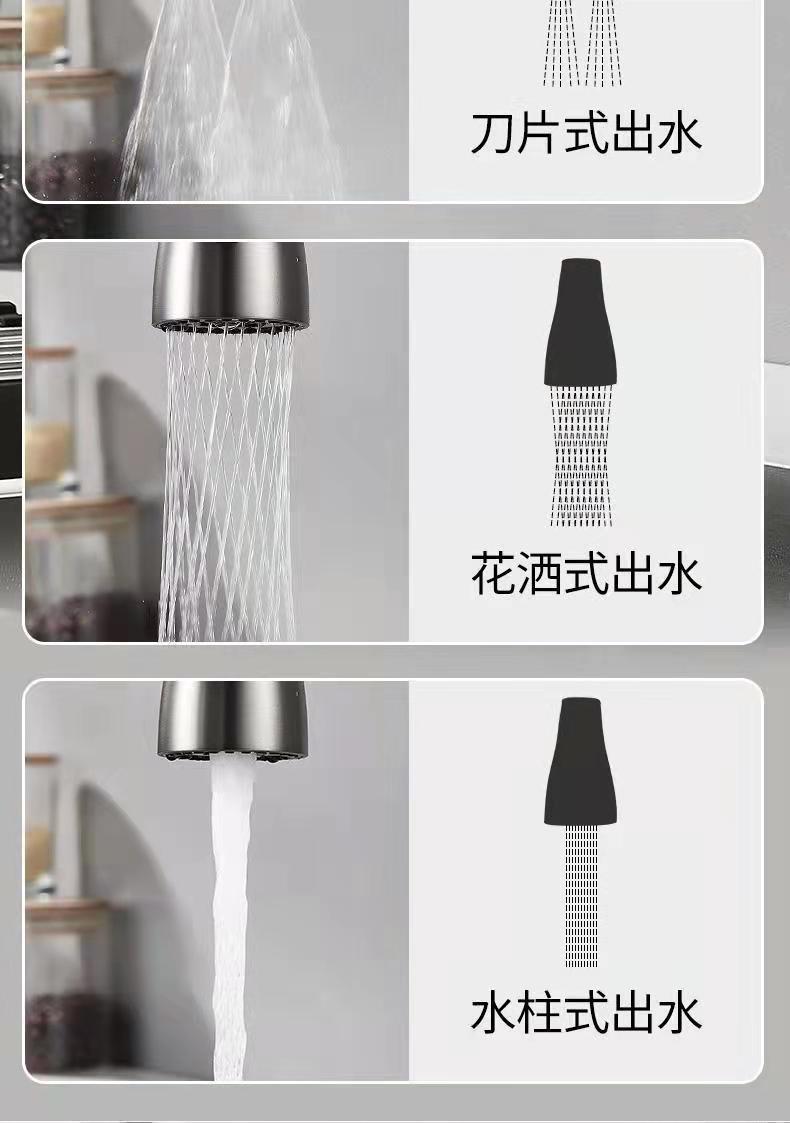 刀片式出水

花洒式出水

水柱式出水