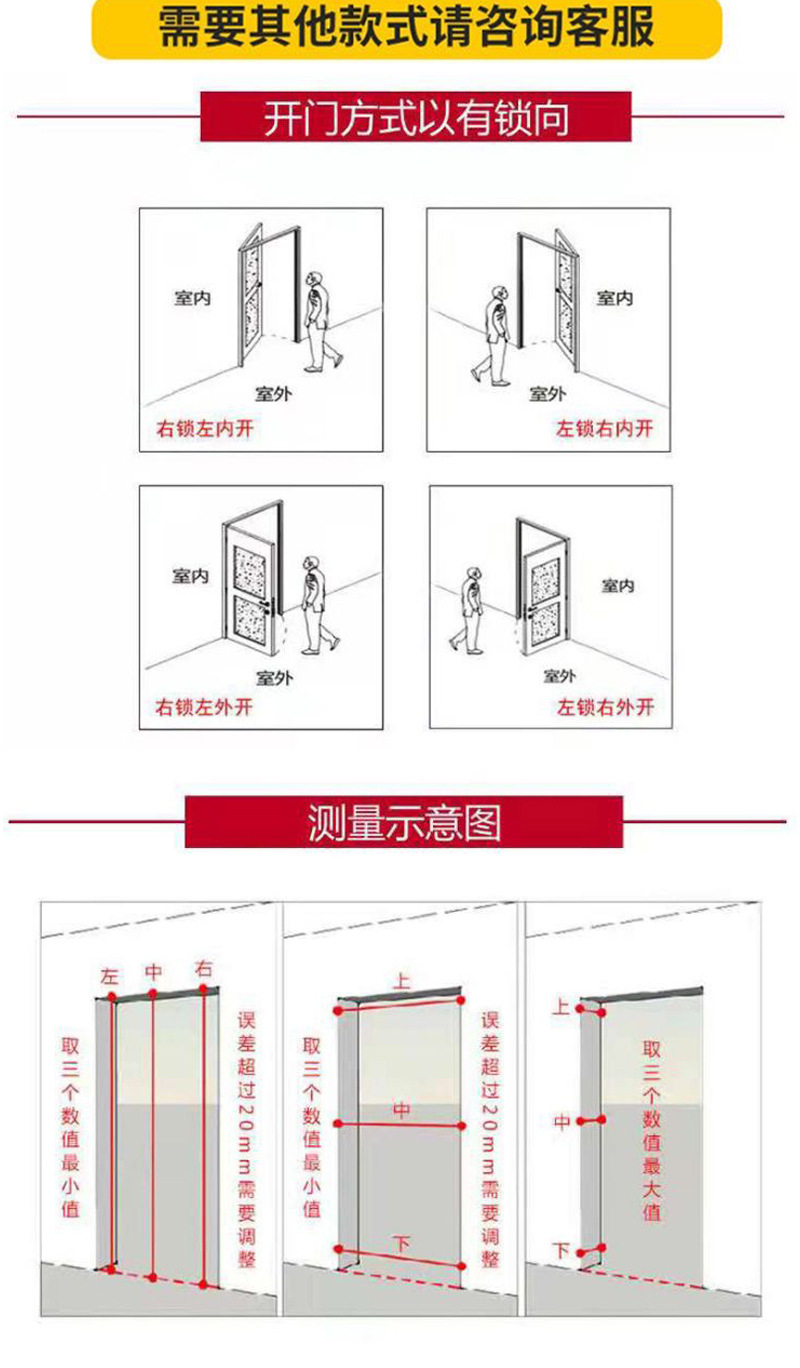 需要其他款式请咨询客服

开门方式以有锁向

室内
室外
右锁左内开

室内
室外
左锁右内开

室内
室外
右锁左外开

室内
室外
左锁右外开

测量示意图

左 中 右
取三个数值最小值
误差超过20mm需要调整

上
中
下
取三个数值最小值
误差超过20mm需要调整

上
中
下
取三个数值最大值