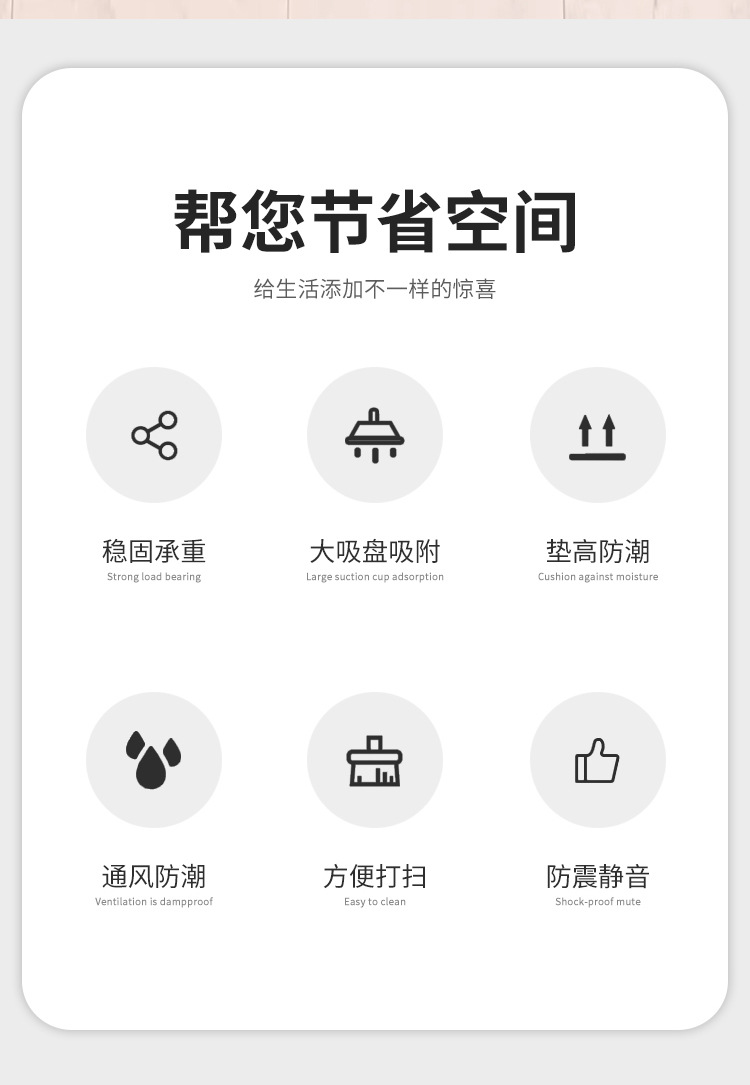 帮您节省空间

给生活添加不一样的惊喜

稳固承重
Strong load bearing

大吸盘吸附
Large suction cup adsorption

垫高防潮
Cushion against moisture

通风防潮
Ventilation is dampproof

方便打扫
Easy to clean

防震静音
Shock-proof mute