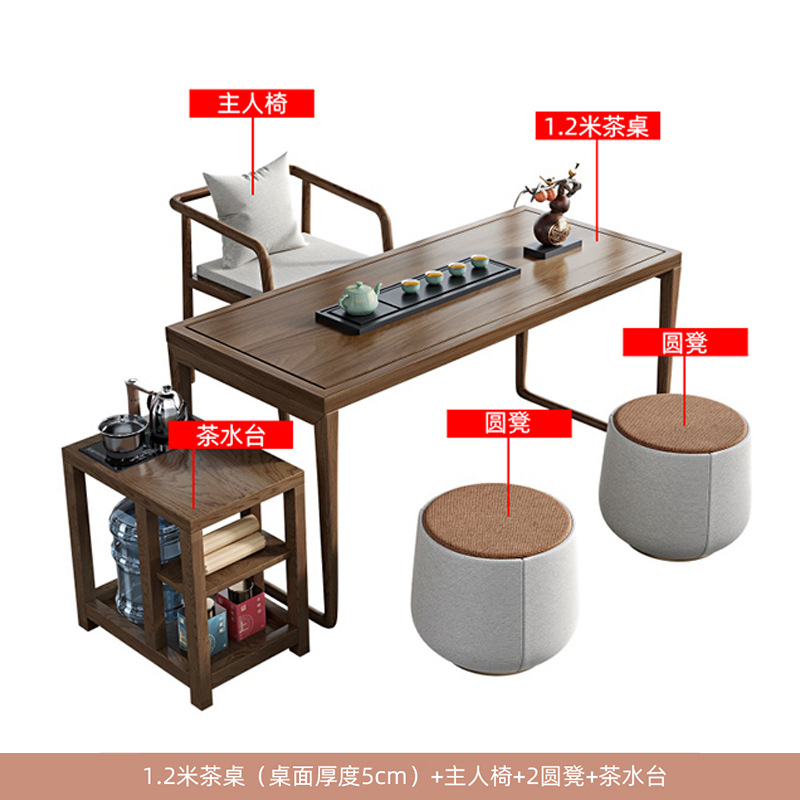 主人椅

1.2米茶桌

圆凳

茶水台

圆凳

1.2米茶桌（桌面厚度5cm）+主人椅+2圆凳+茶水台