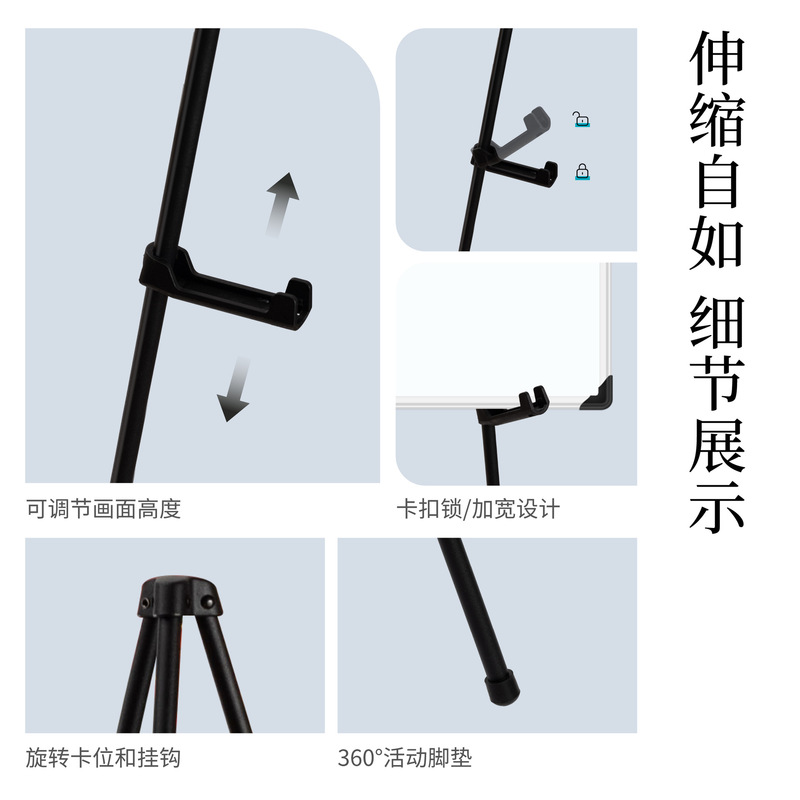 伸缩自如 细节展示

可调节画面高度

卡扣锁/加宽设计

旋转卡位和挂钩

360°活动脚垫