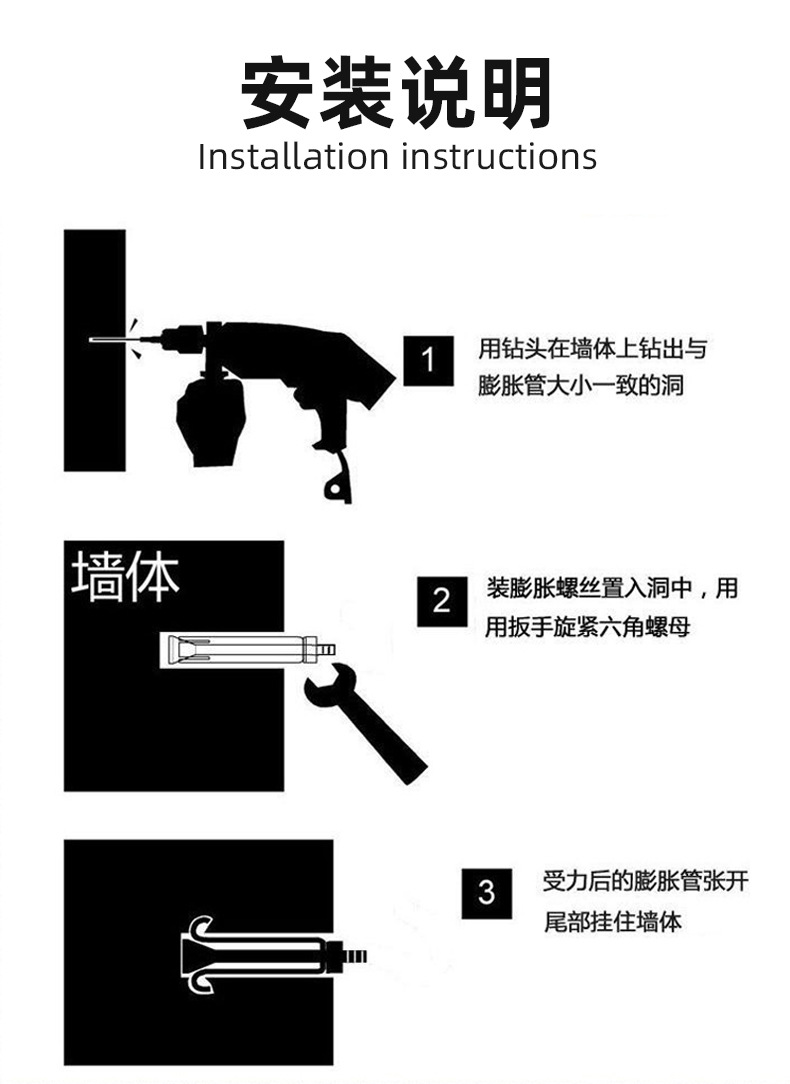 安装说明
Installation instructions

1 用钻头在墙体上钻出与膨胀管大小一致的洞

墙体

2 装膨胀螺丝置入洞中，用用扳手旋紧六角螺母

3 受力后的膨胀管张开尾部挂住墙体