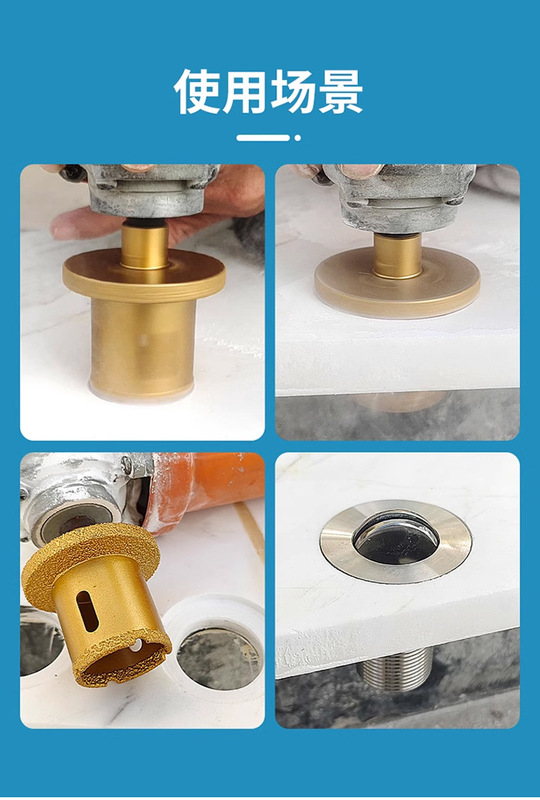 使用场景