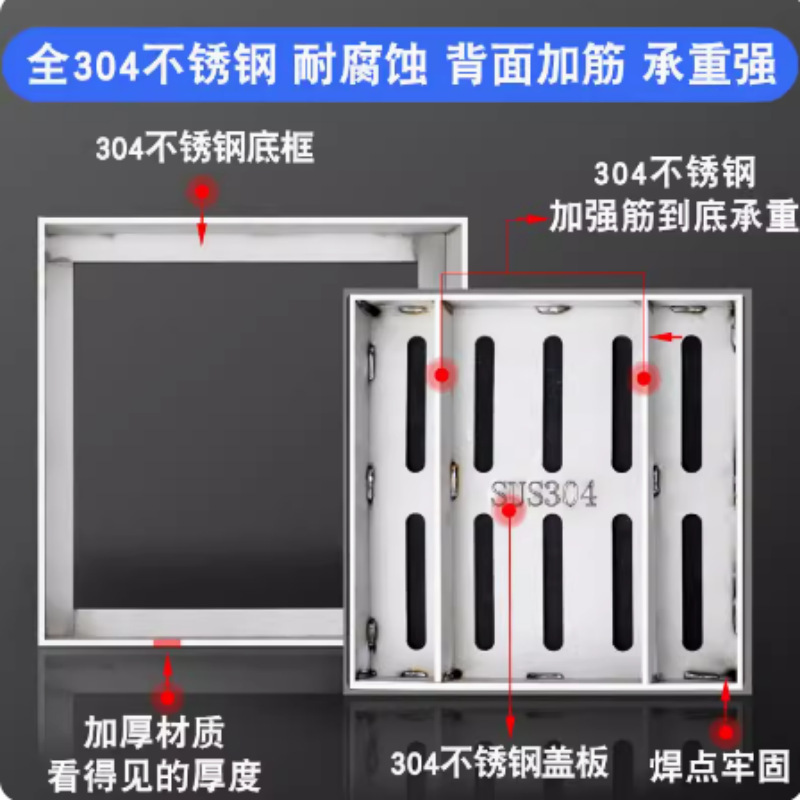 全304不锈钢 耐腐蚀 背面加筋 承重强

304不锈钢底框

304不锈钢
加强筋到底承重

SUS304

加厚材质
看得见的厚度

304不锈钢盖板

焊点牢固