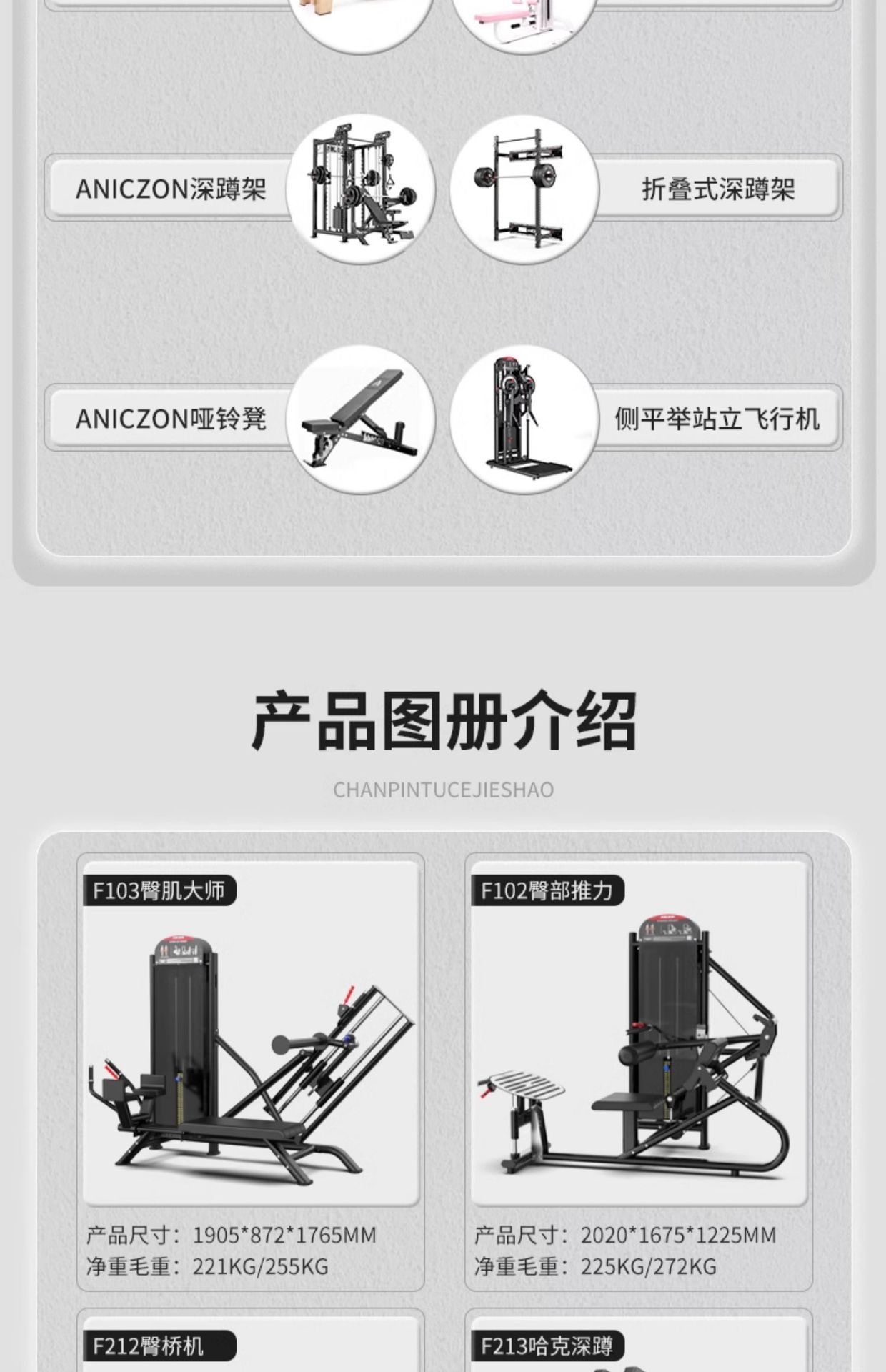 ANICZON深蹲架

折叠式深蹲架

ANICZON哑铃凳

侧平举站立飞行机

产品图册介绍

CHANPINTUCEJIESHAO

F103臀肌大师

产品尺寸：1905*872*1765MM
净重毛重：221KG/255KG

F102臀部推力

产品尺寸：2020*1675*1225MM
净重毛重：225KG/272KG

F212臀桥机

F213哈克深蹲