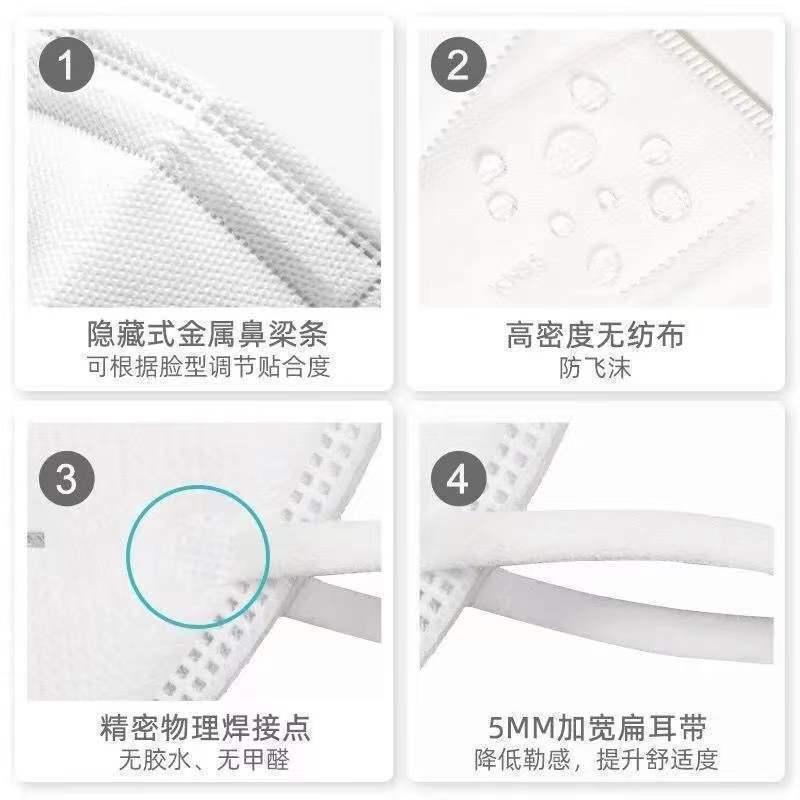 1

隐藏式金属鼻梁条
可根据脸型调节贴合度

2

高密度无纺布
防飞沫

3

精密物理焊接点
无胶水、无甲醛

4

5MM加宽扁耳带
降低勒感，提升舒适度