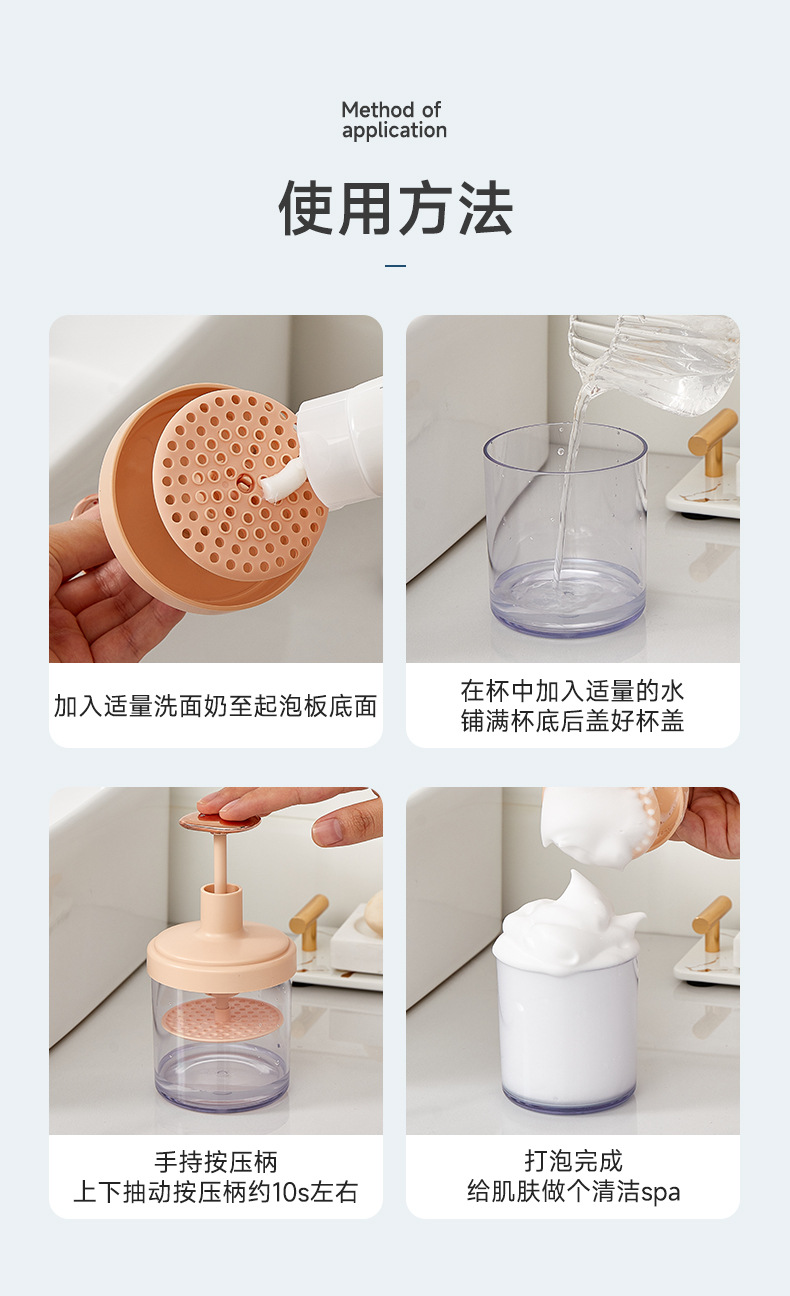 Method of application

使用方法

加入适量洗面奶至起泡板底面

在杯中加入适量的水
铺满杯底后盖好杯盖

手持按压柄
上下抽动按压柄约10s左右

打泡完成
给肌肤做个清洁spa