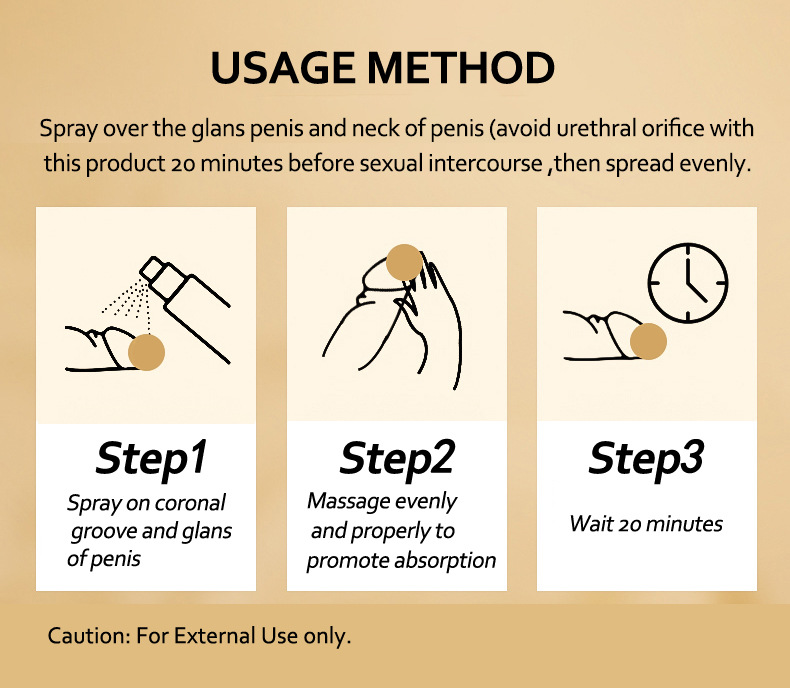 USAGE METHOD

Spray over the glans penis and neck of penis (avoid urethral orifice with this product 20 minutes before sexual intercourse ,then spread evenly.

Step1
Spray on coronal groove and glans of penis

Step2
Massage evenly and properly to promote absorption

Step3
Wait 20 minutes

Caution: For External Use only.