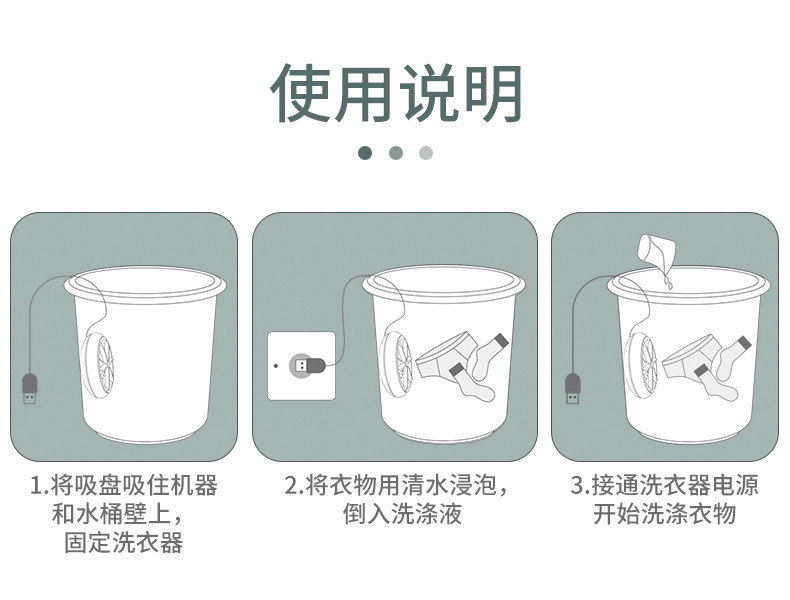 使用说明

1.将吸盘吸住机器和水桶壁上，固定洗衣器

2.将衣物用清水浸泡，倒入洗涤液

3.接通洗衣器电源开始洗涤衣物