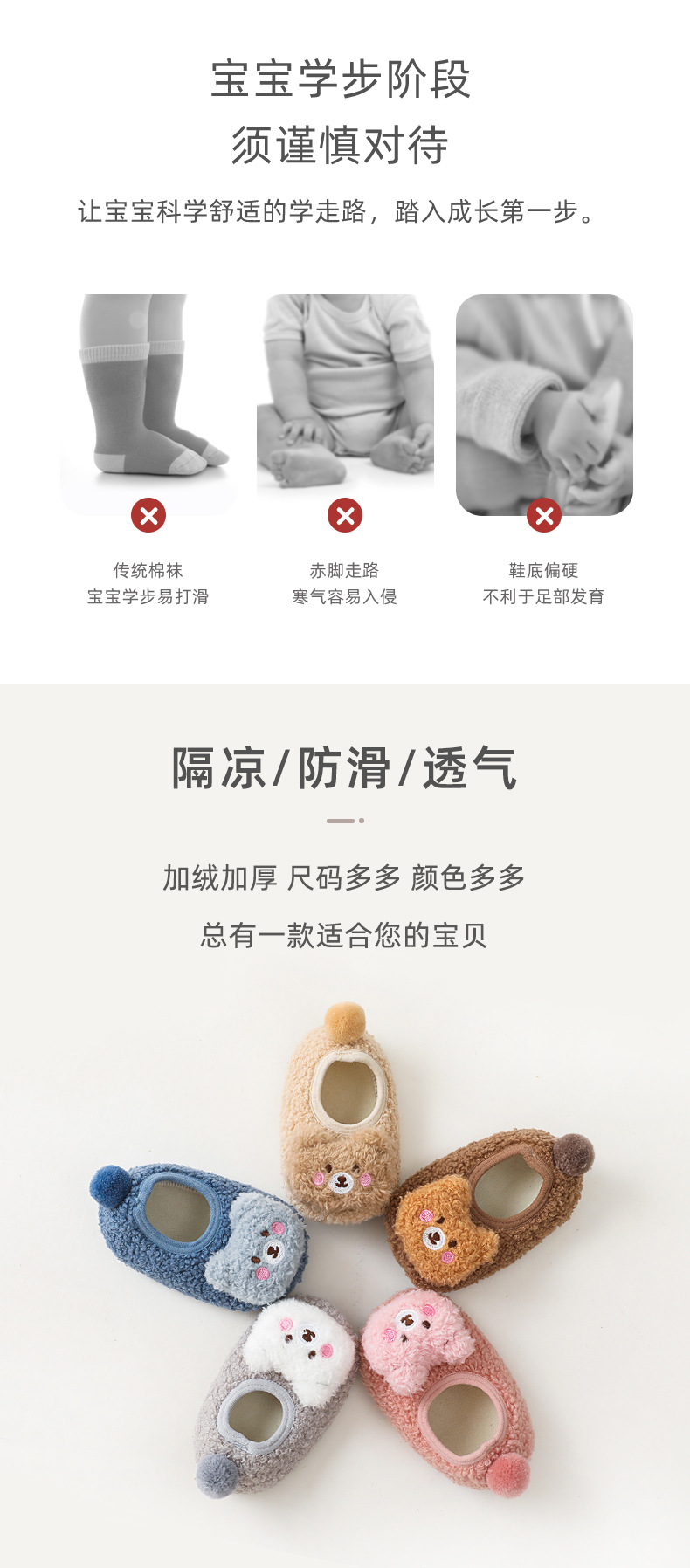 宝宝学步阶段
须谨慎对待

让宝宝科学舒适的学走路，踏入成长第一步。

传统棉袜
宝宝学步易打滑

赤脚走路
寒气容易入侵

鞋底偏硬
不利于足部发育

隔凉/防滑/透气

加绒加厚 尺码多多 颜色多多

总有一款适合您的宝贝