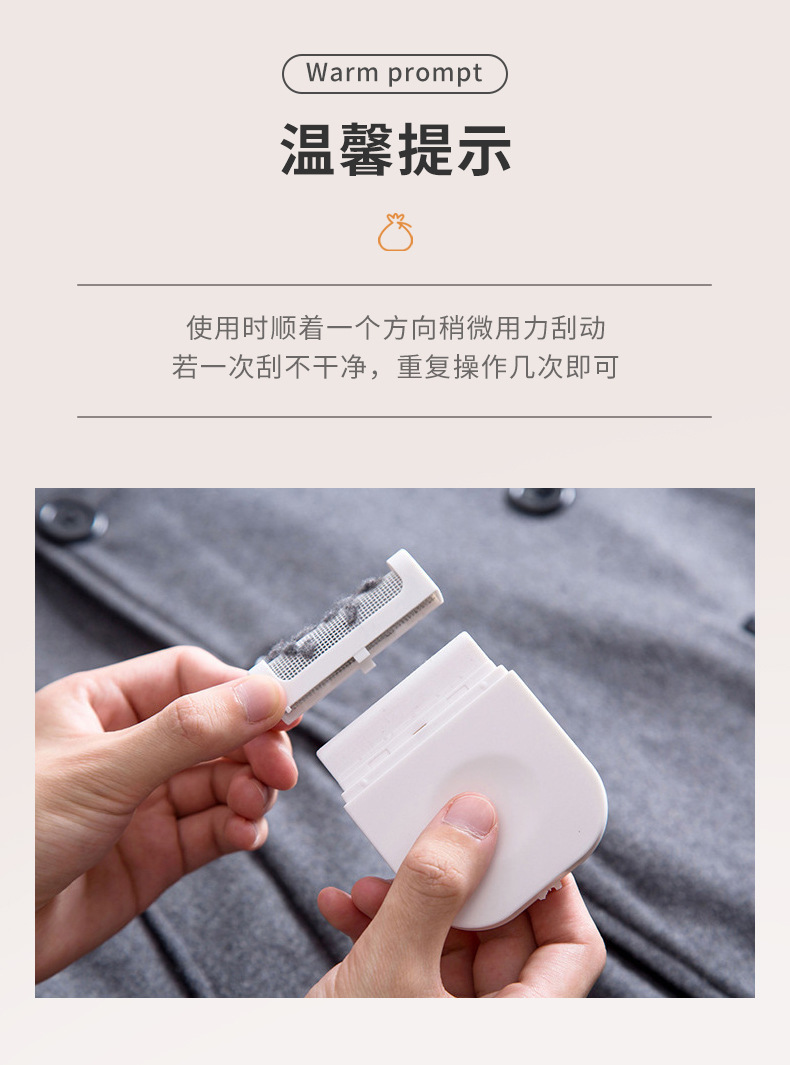 Warm prompt

温馨提示

使用时顺着一个方向稍微用力刮动
若一次刮不干净，重复操作几次即可