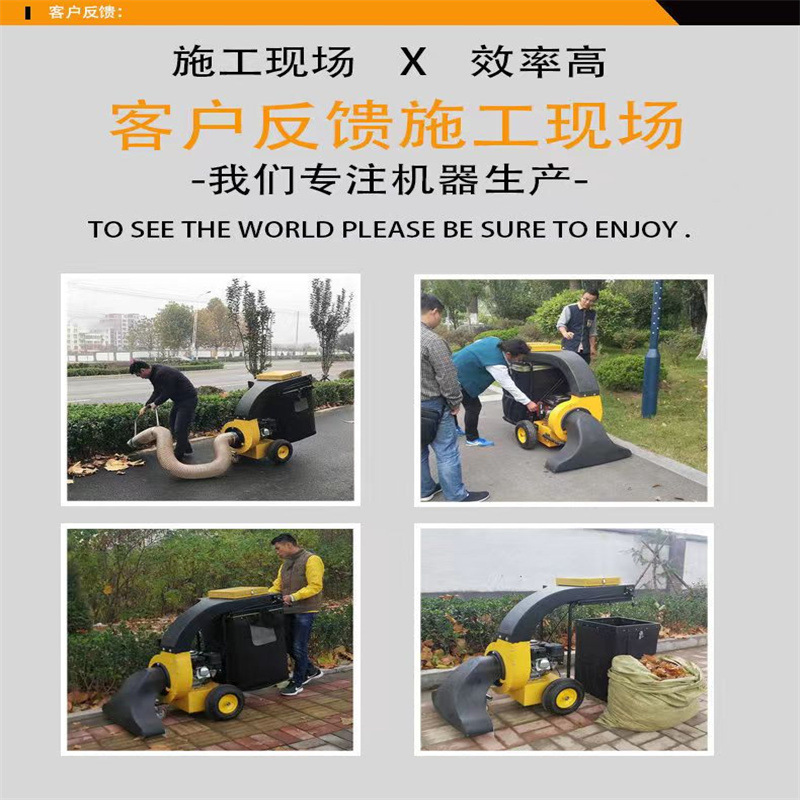 客户反馈：

施工现场 X 效率高

客户反馈施工现场

-我们专注机器生产-

TO SEE THE WORLD PLEASE BE SURE TO ENJOY .